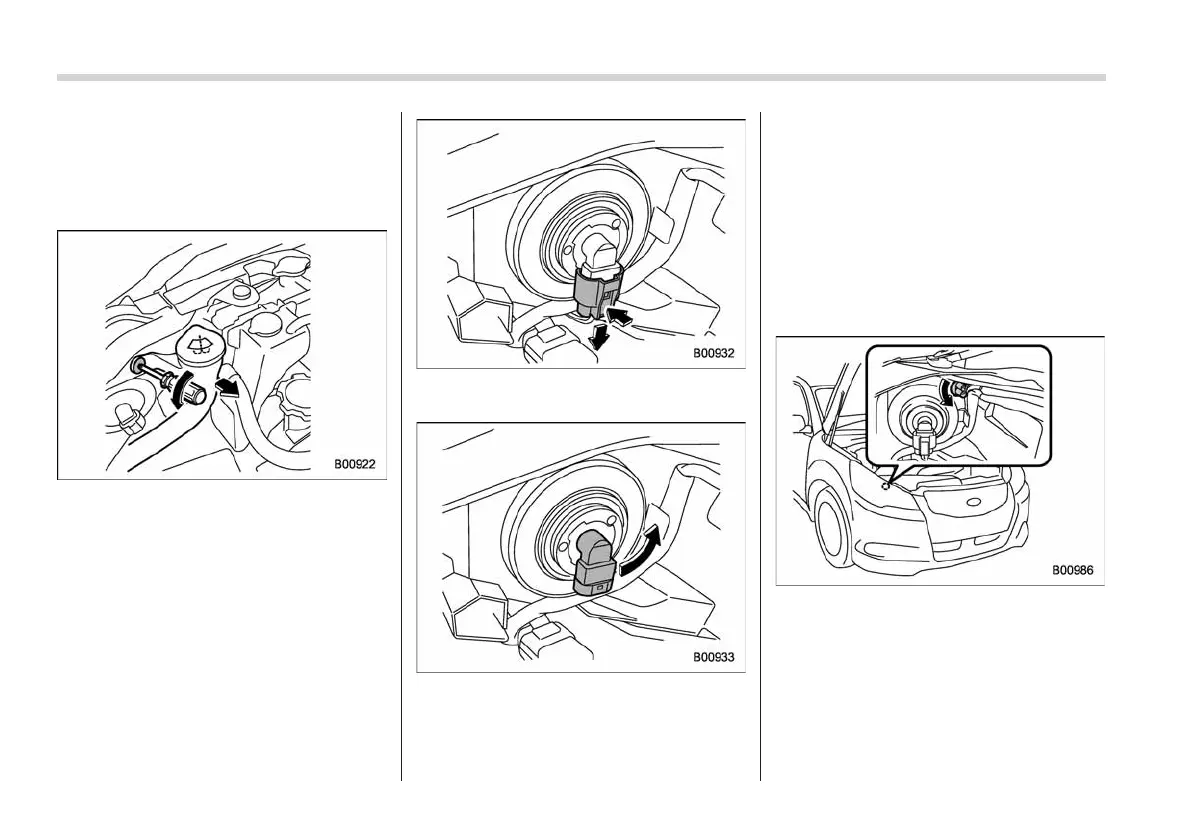 B00922

B00932

B00933

B00986