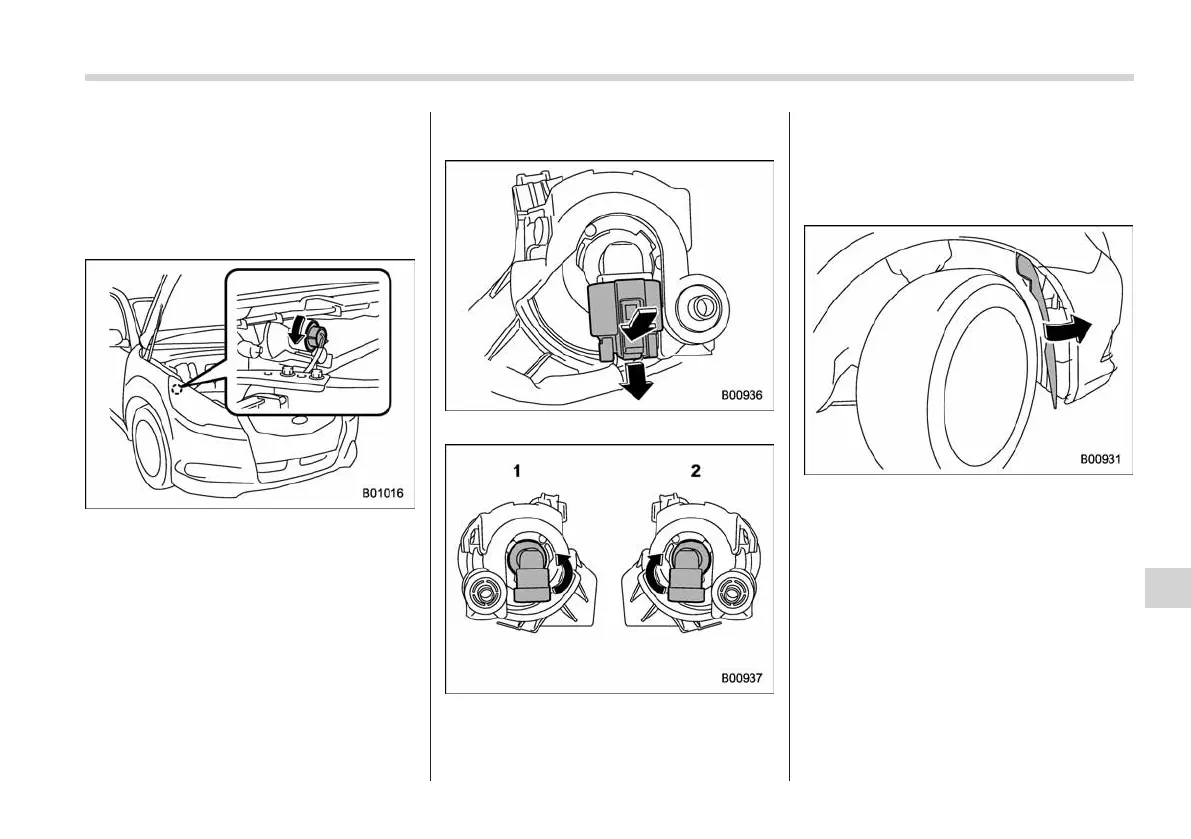 B01016

B00936

1

2

B00937

B00931