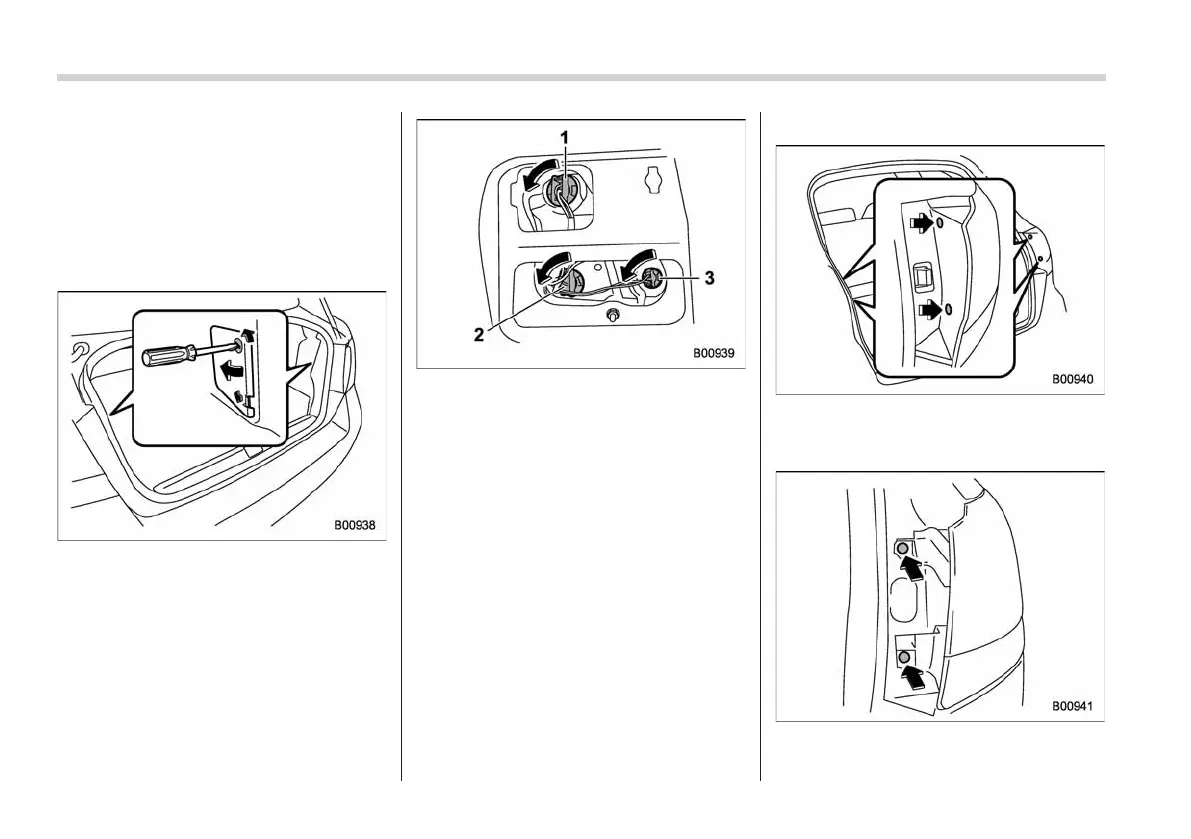 B00938

1

2

3

B00939

B00940

B00941