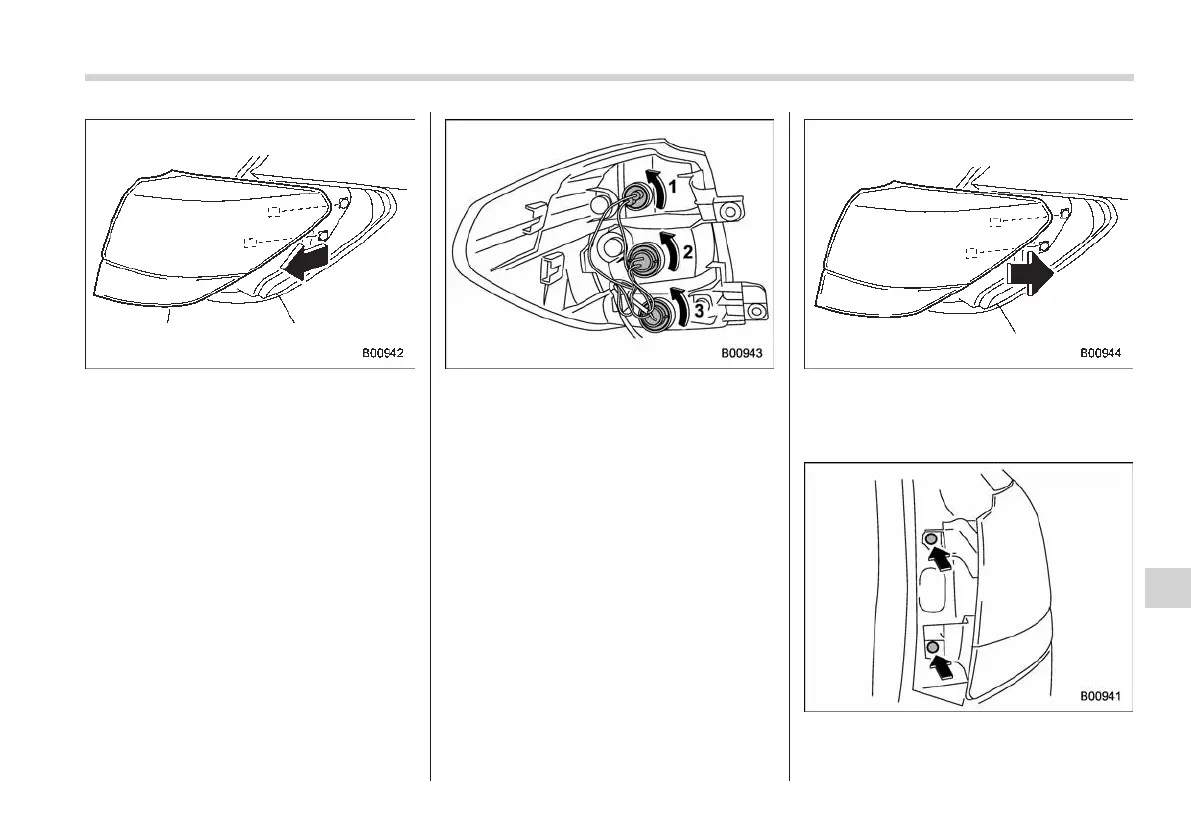 B00942

1
2
3
B00943

B00944

B00941