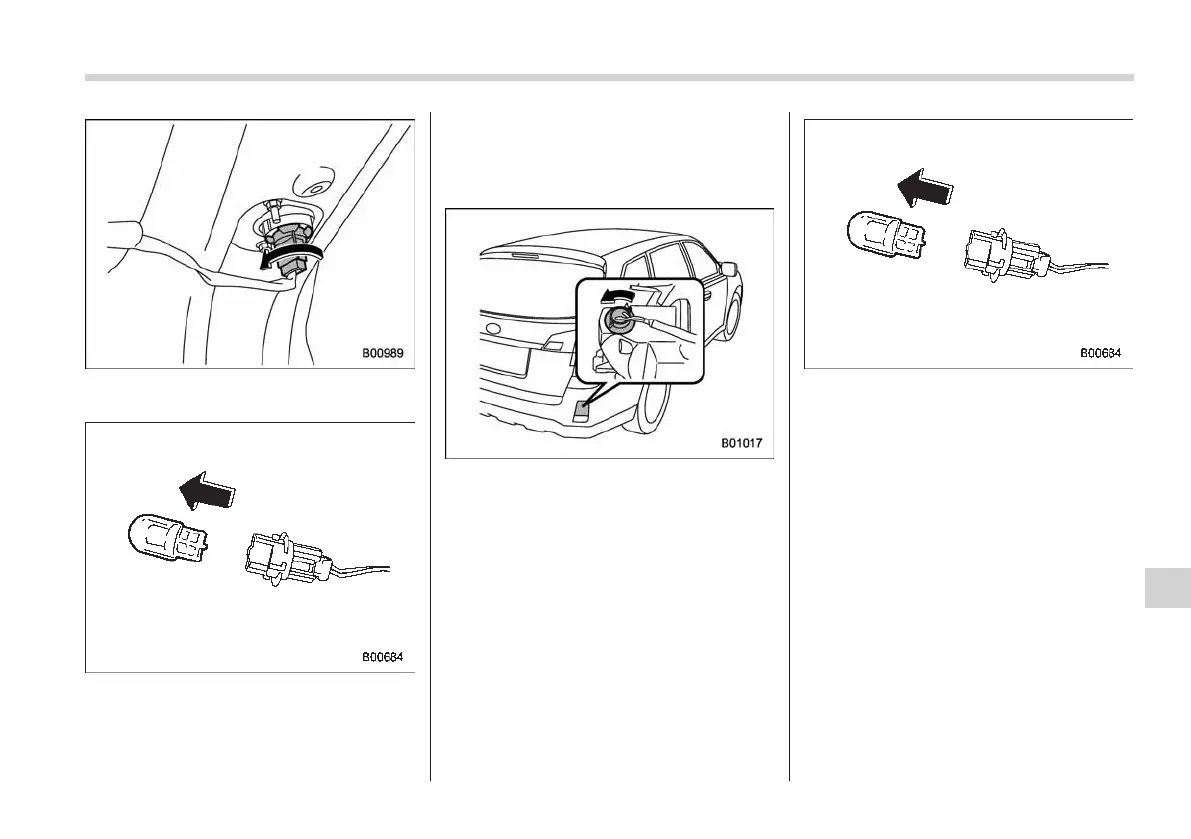 B00989

B00684

B01017

B00684