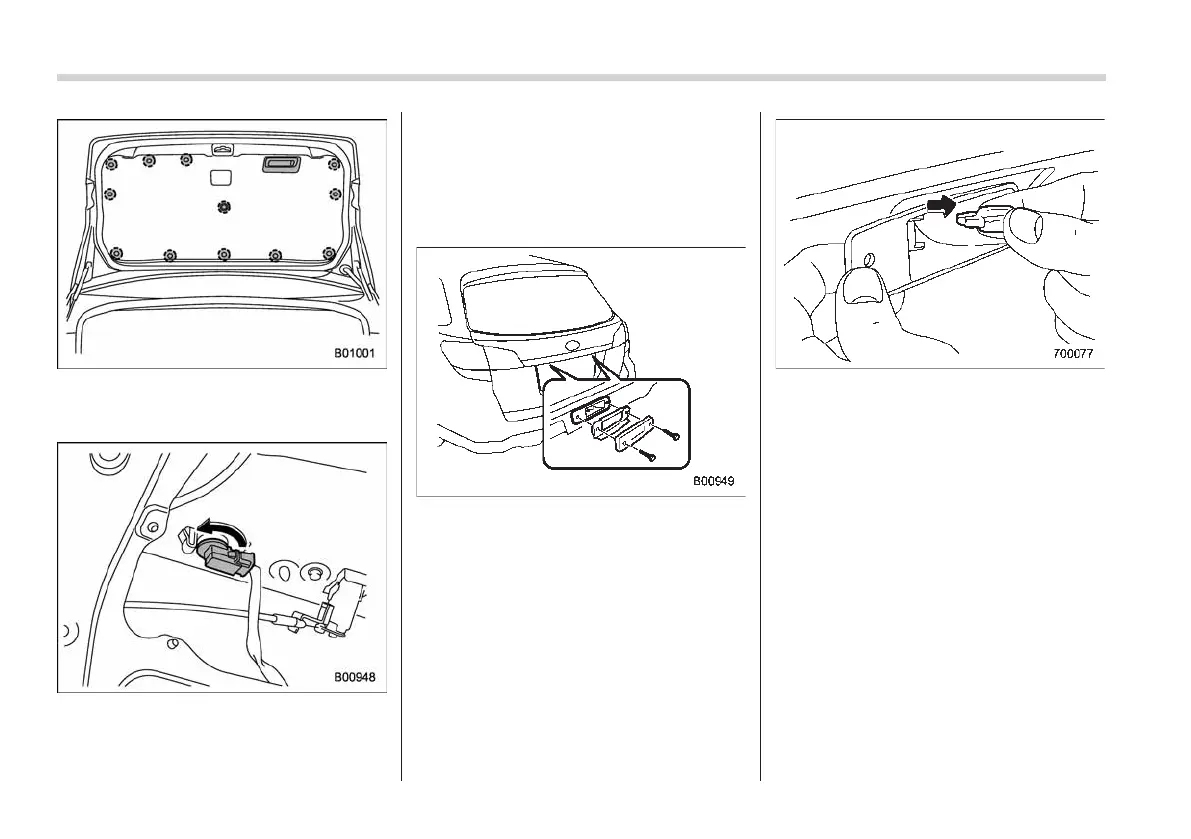 B01001

B00948

B00949

700077