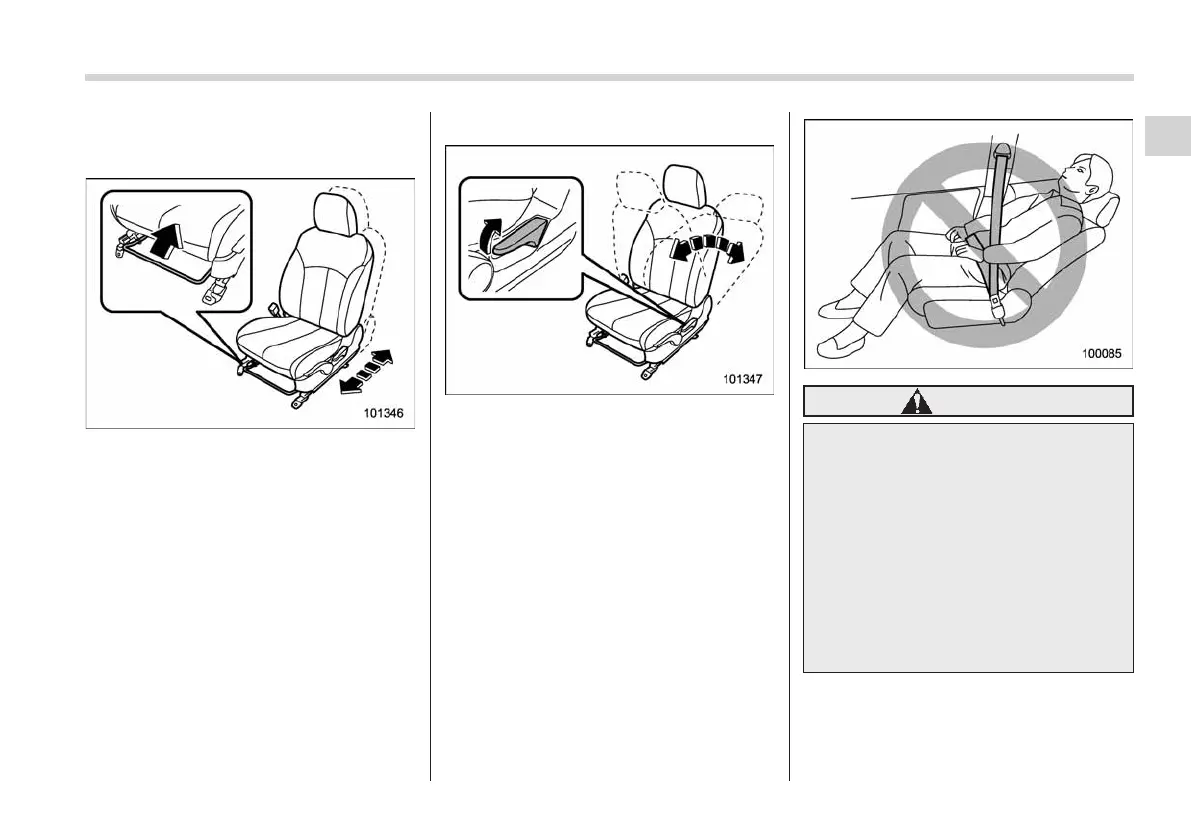 101346

101347

100085