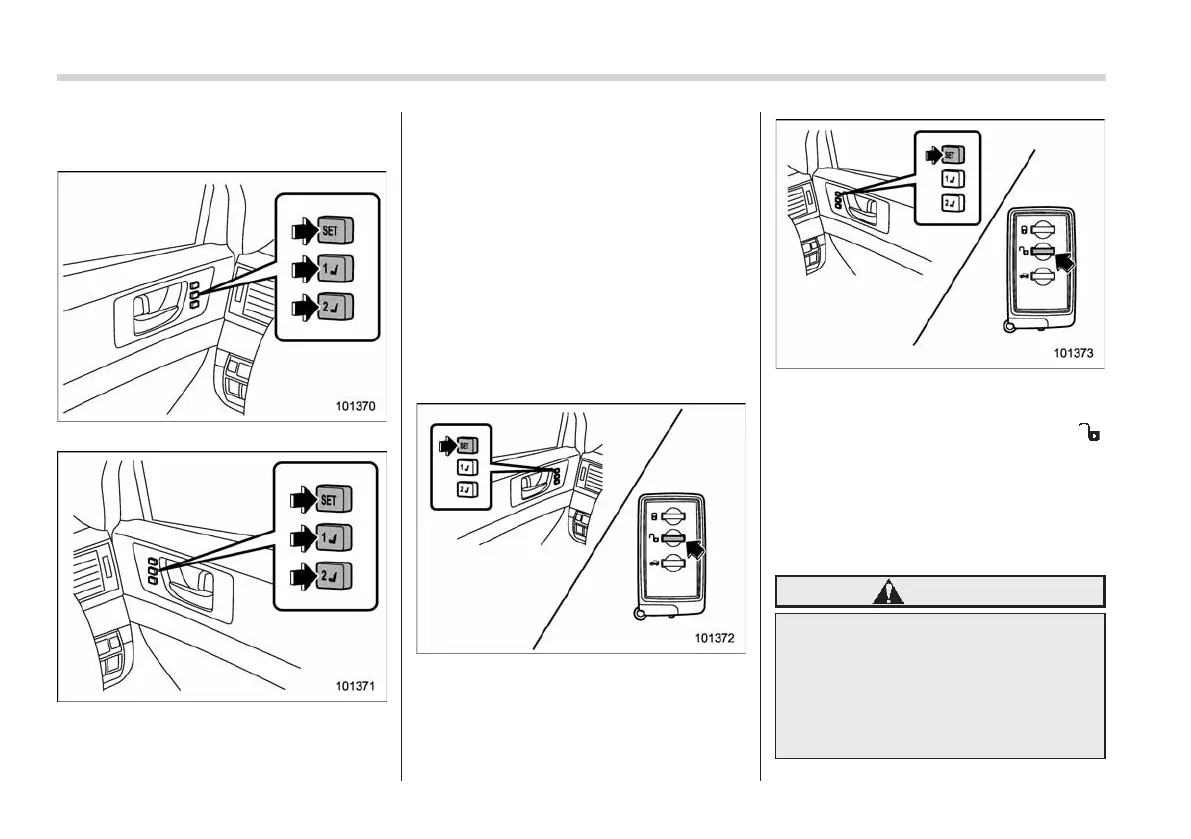 SET

1

2

101370

SET

1

2

101371

SET

1

2

101372

SET

1

2

101373