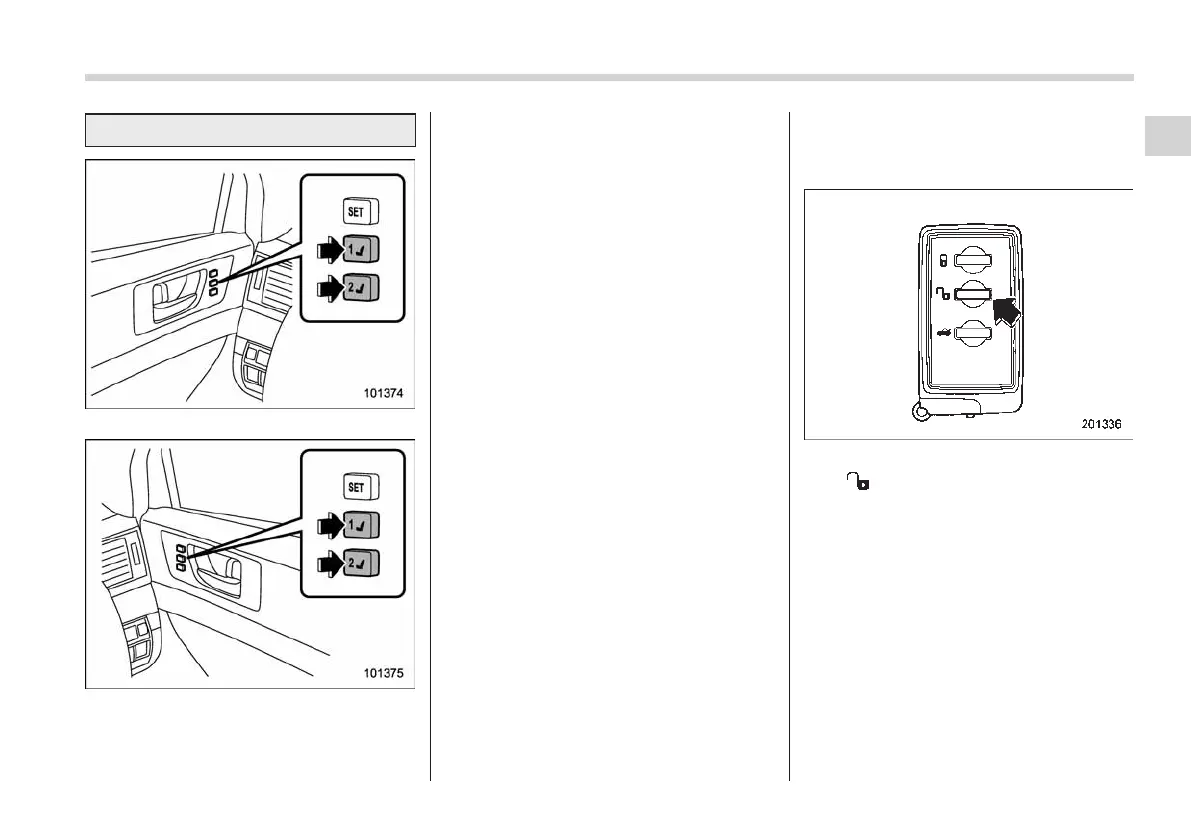 SET

1

2

101374

SET

1

2

101375

201336