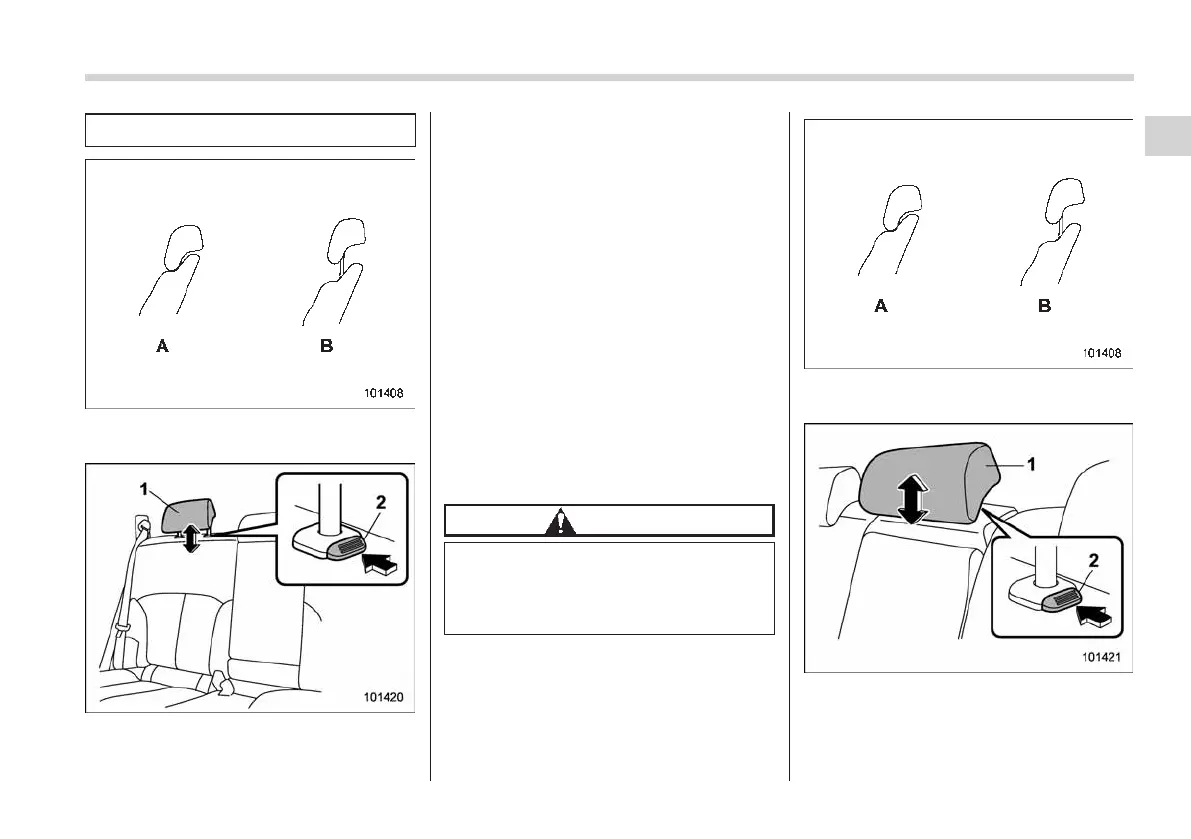 A

B

101408

1

2

101420

A

B

101408

1

2

101421