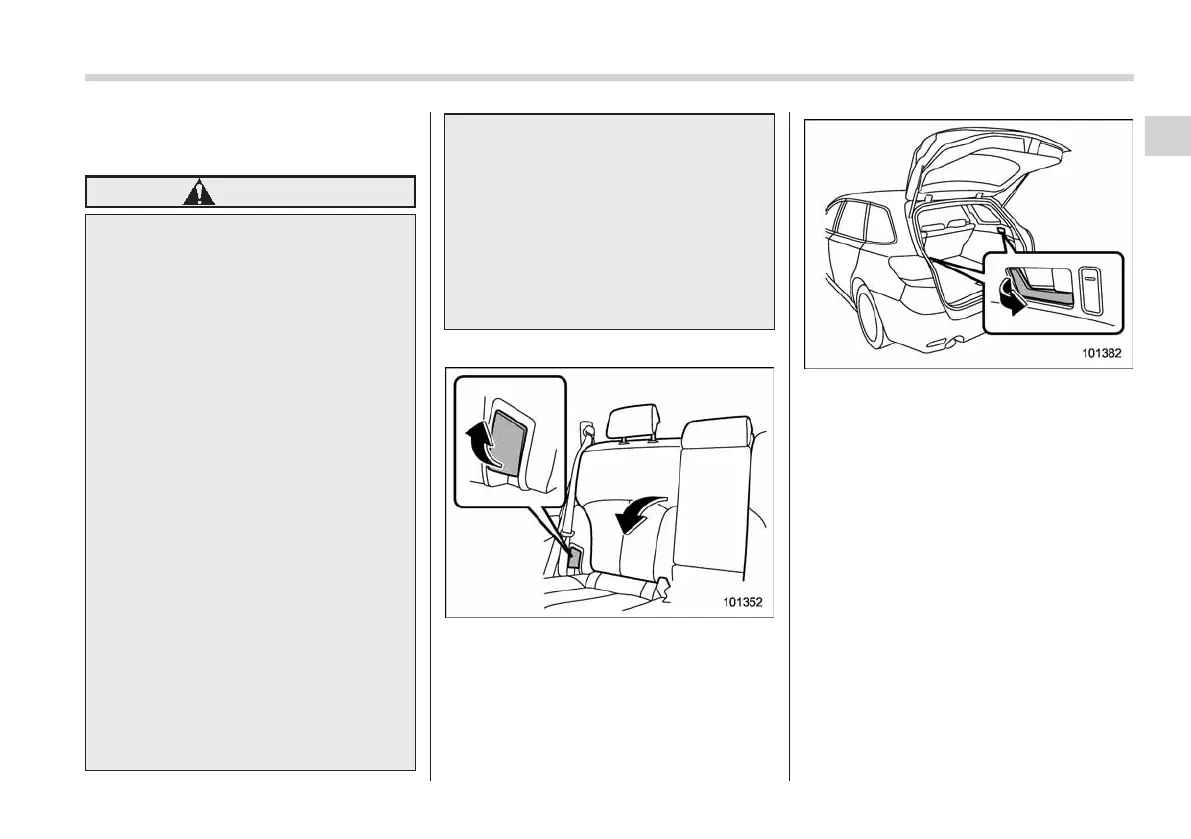 101352

101382