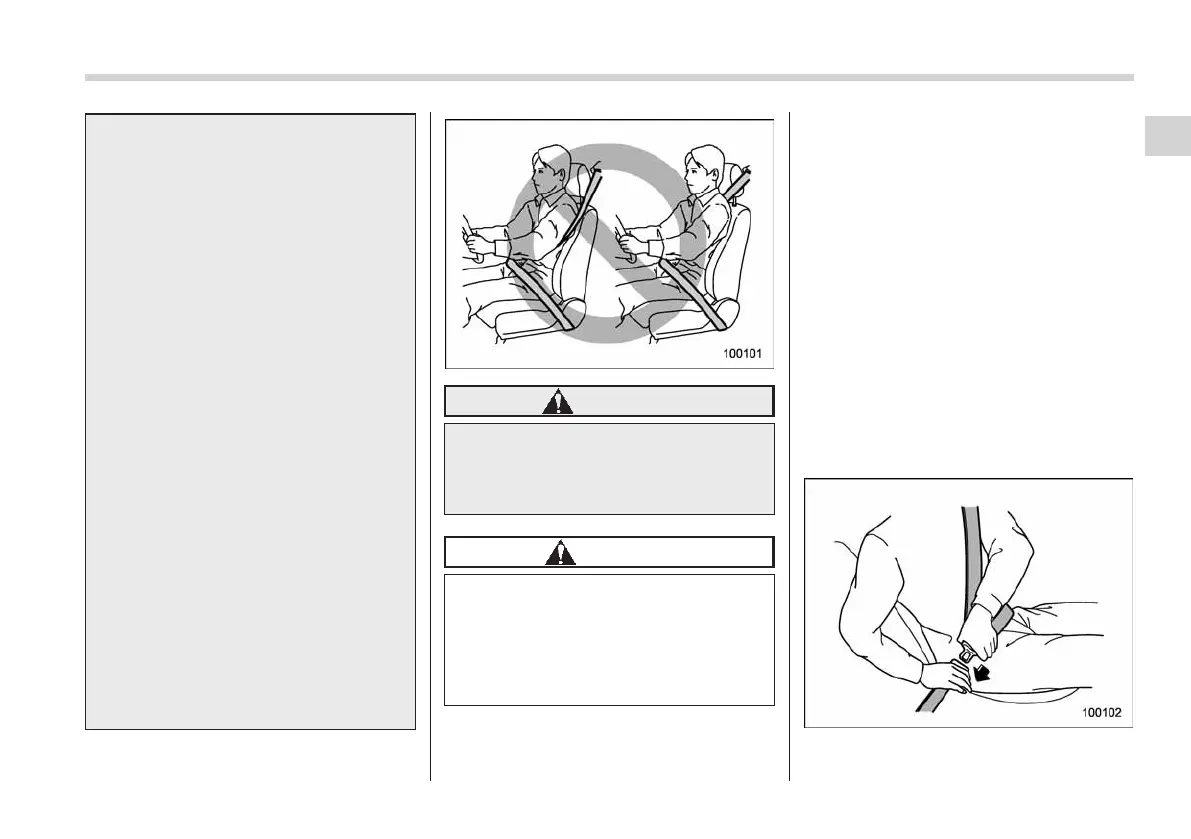 100101

100102