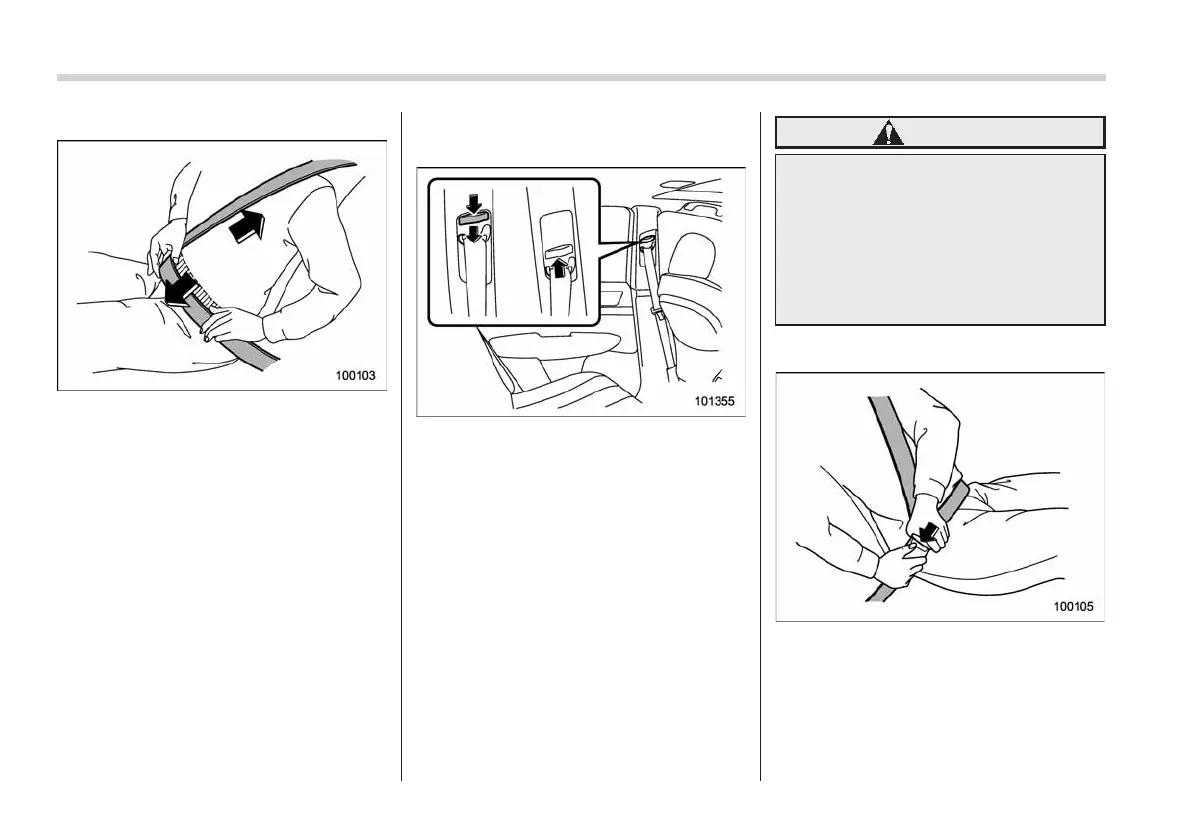 100103

101355

100105