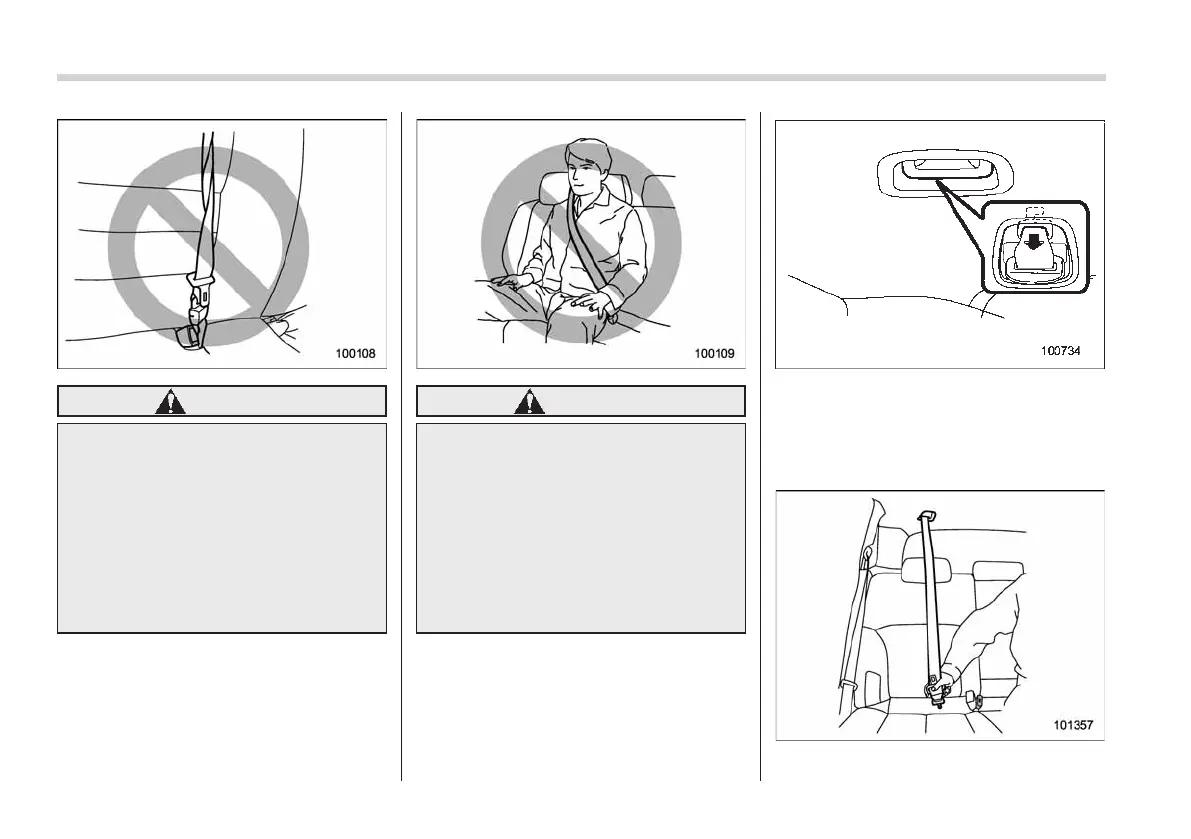 100108

100109

100734

101357