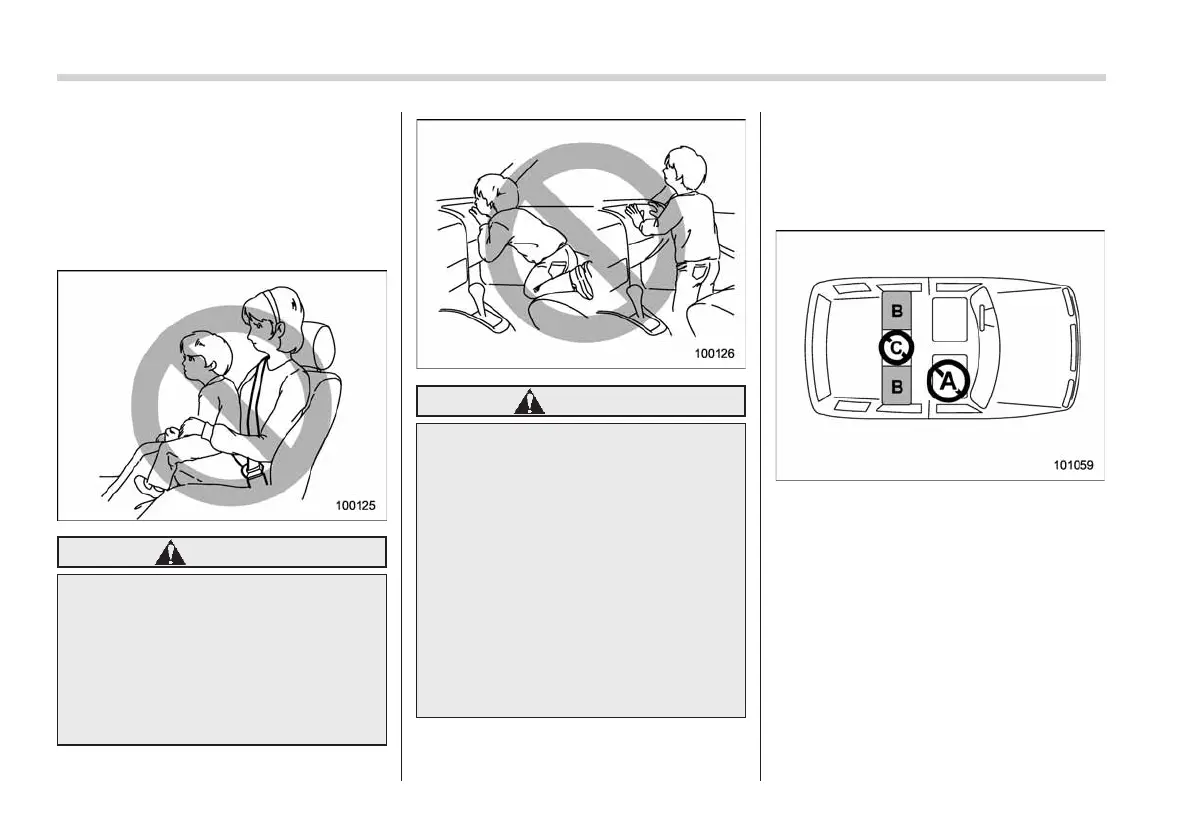 100125

100126

B

C

B

A

101059