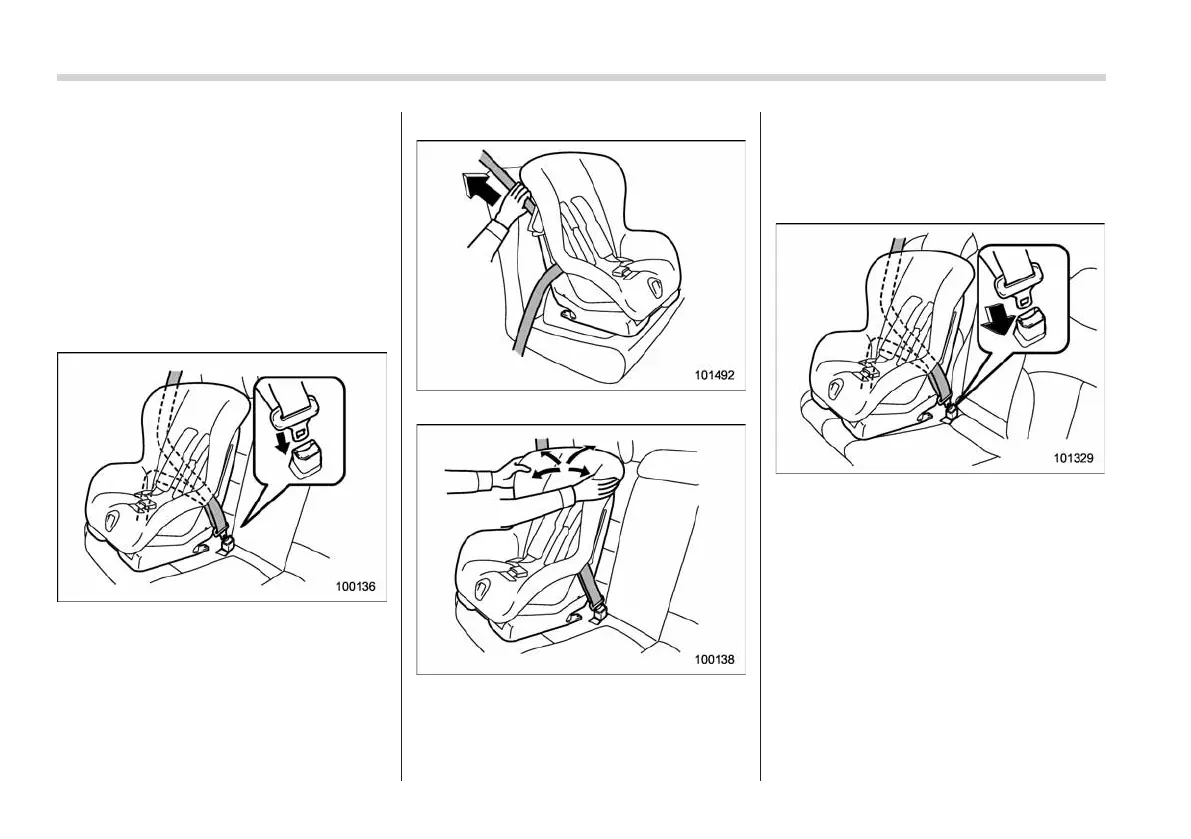 100136

101492

100138

101329