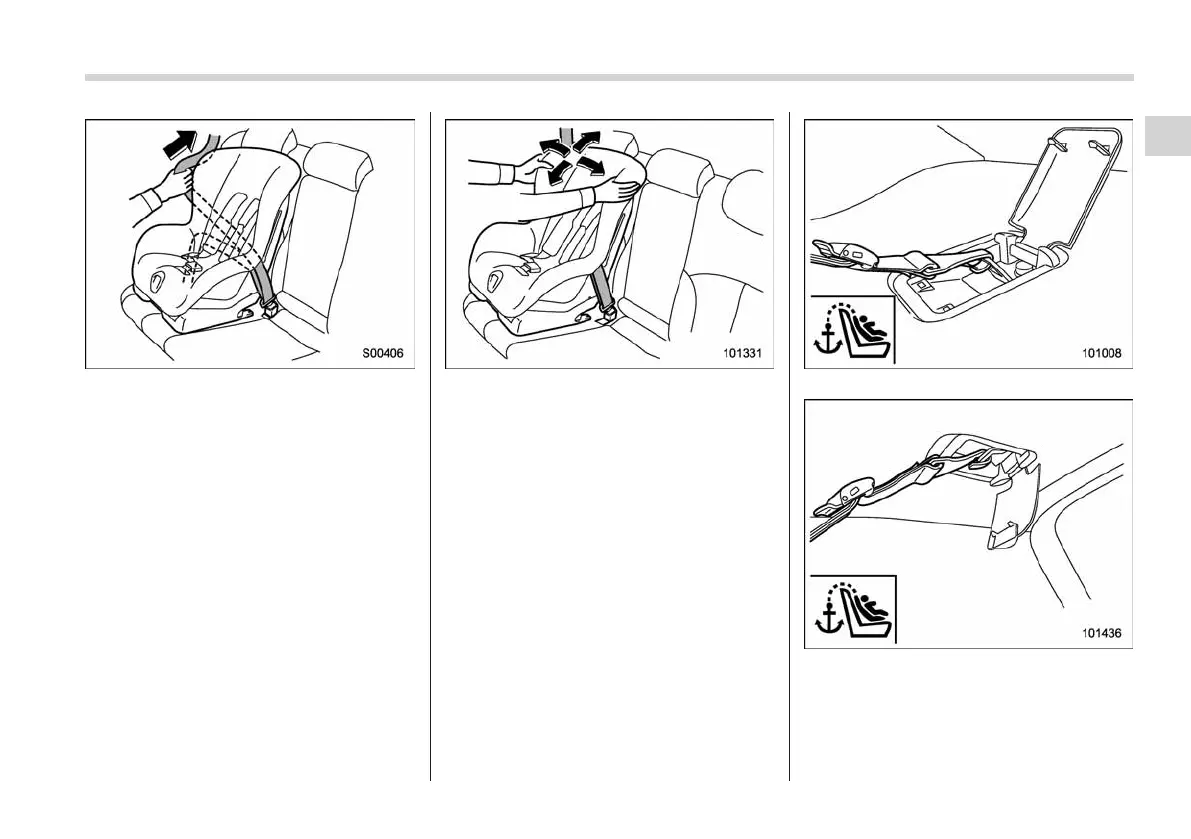 S00406

101331

101008

101436