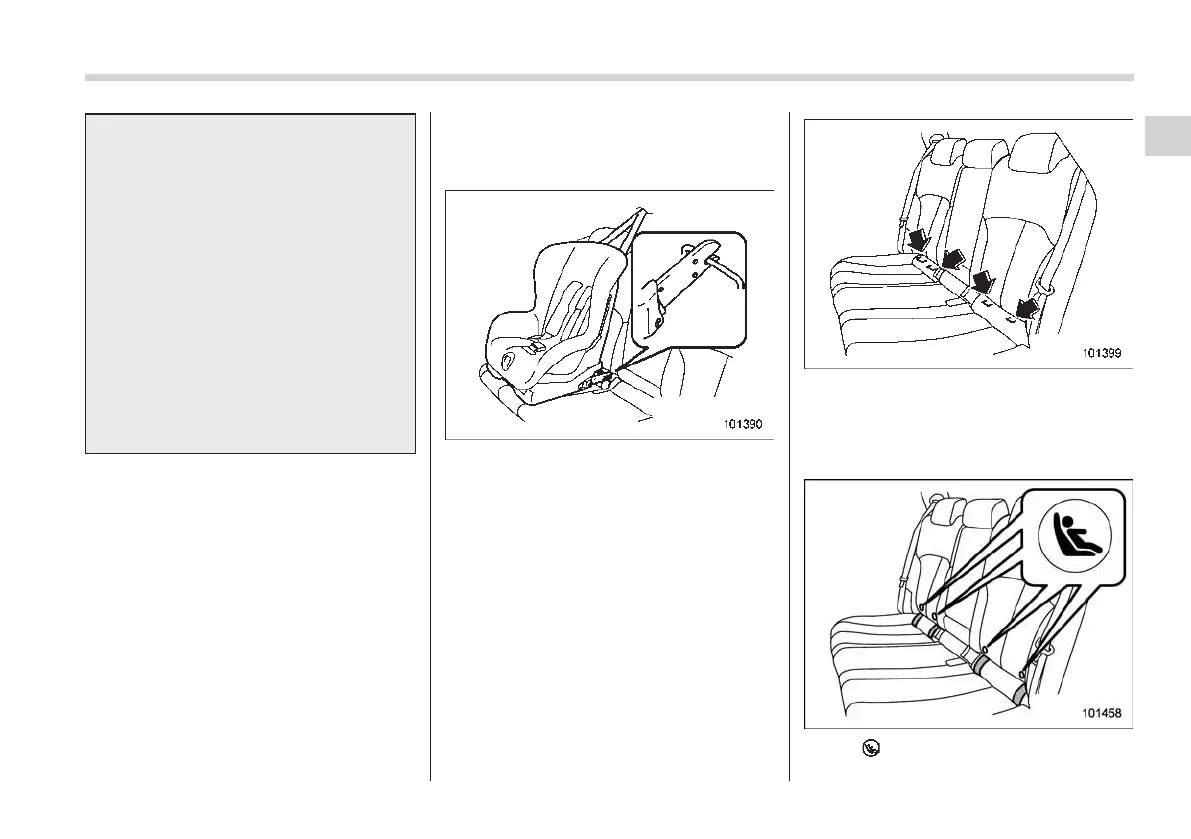 101390

101399

101458