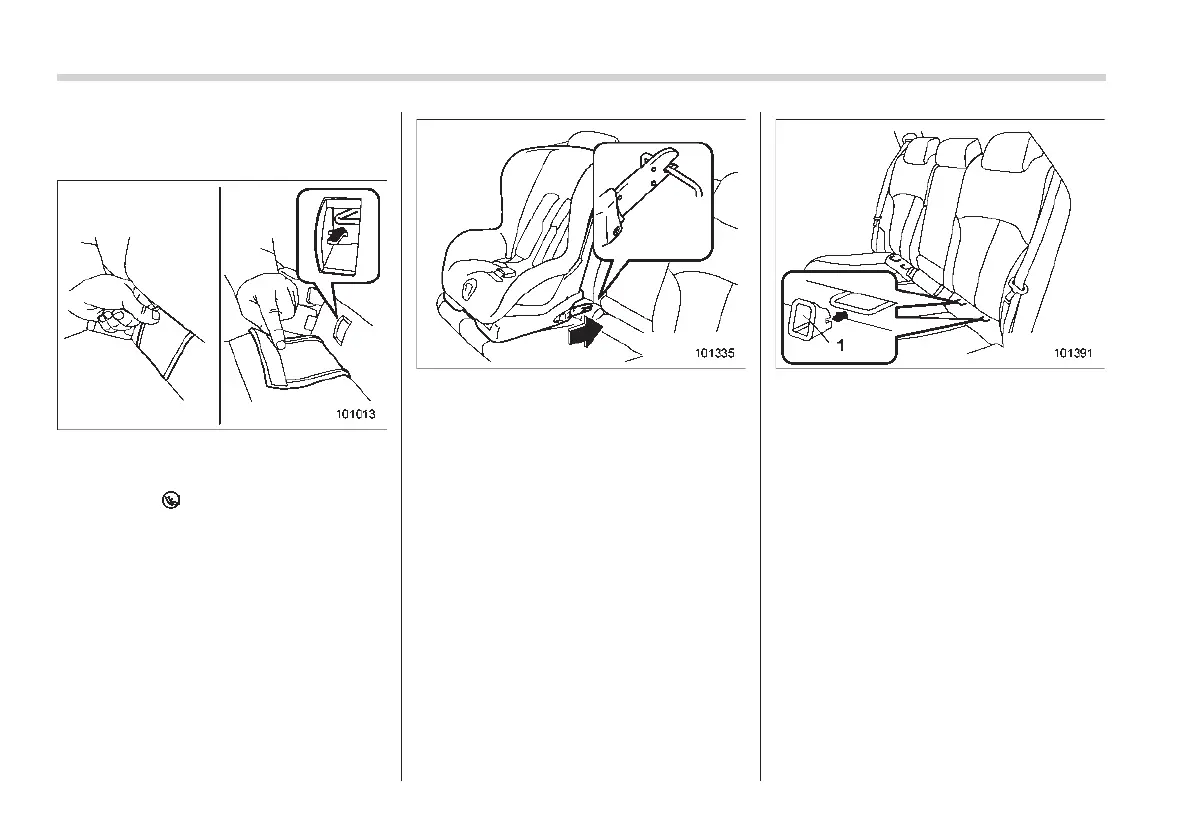 101013

101335

1

101391