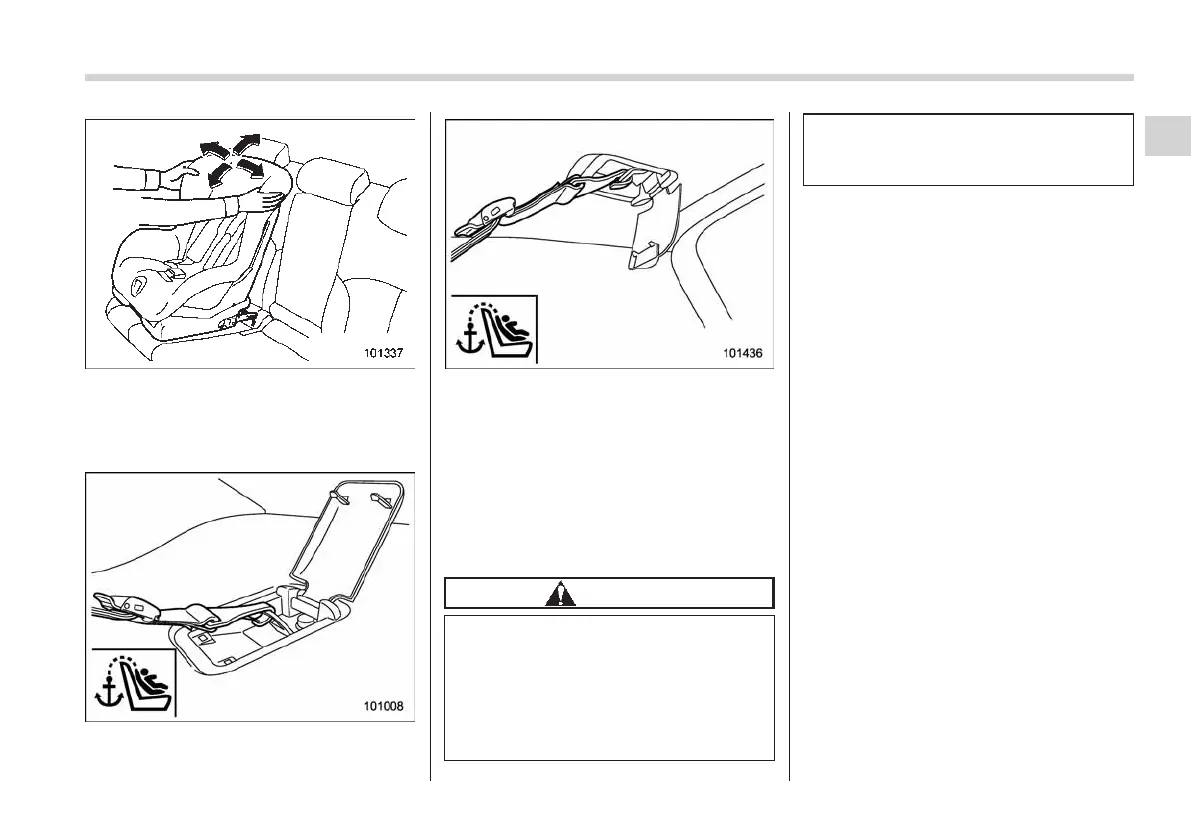 101337

101008

101436