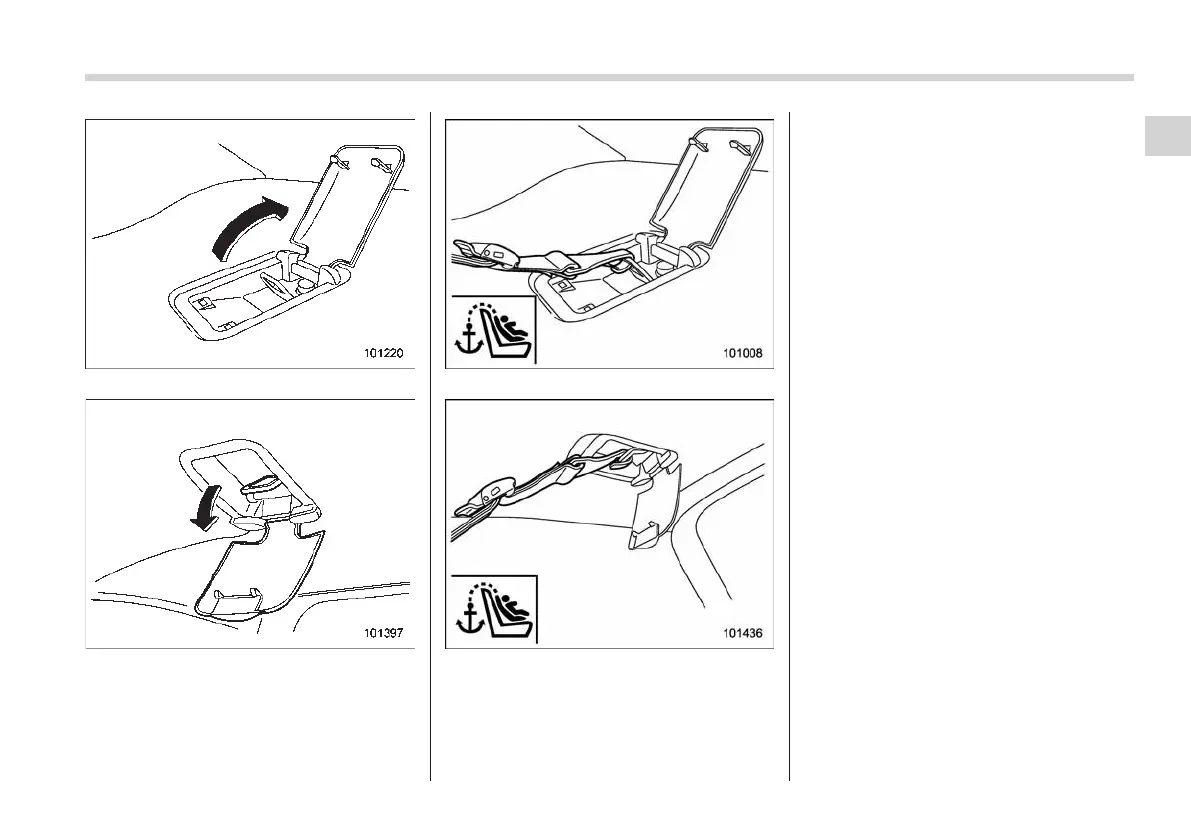 101220

101397

101008

101436