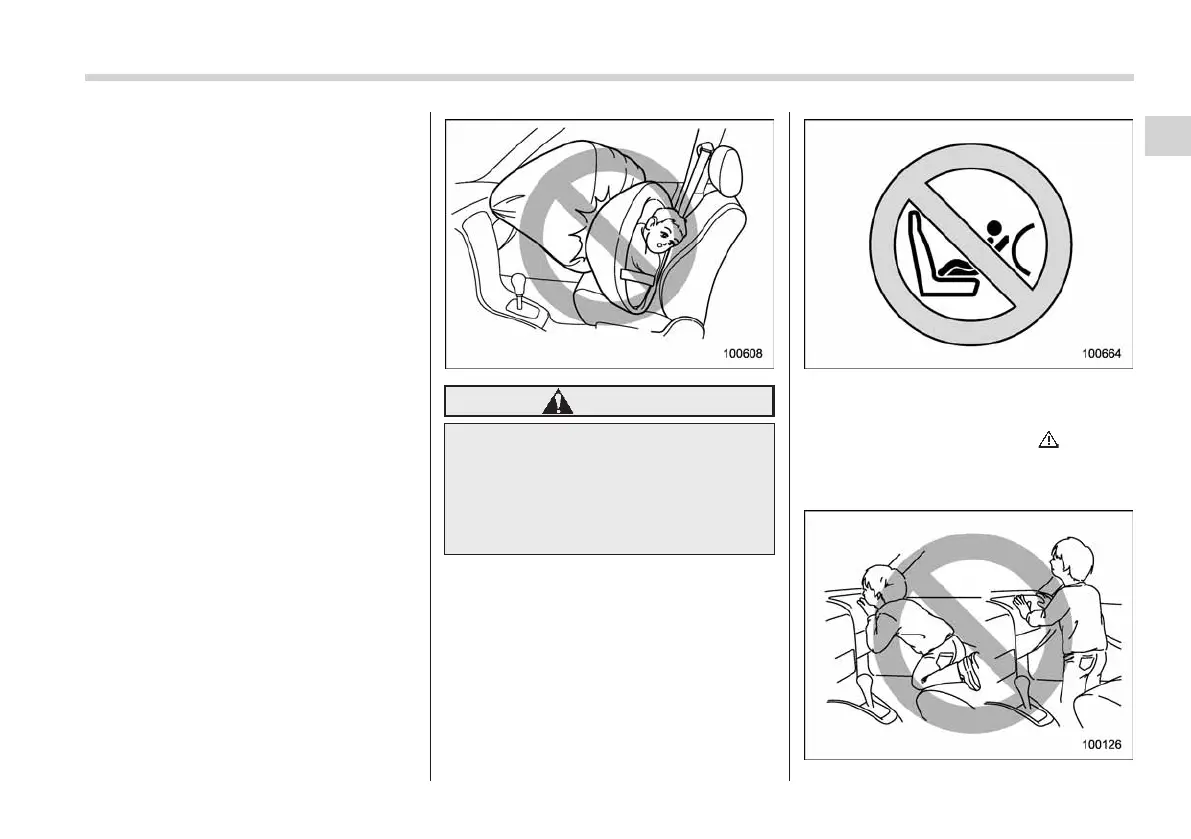 100608

100664

100126