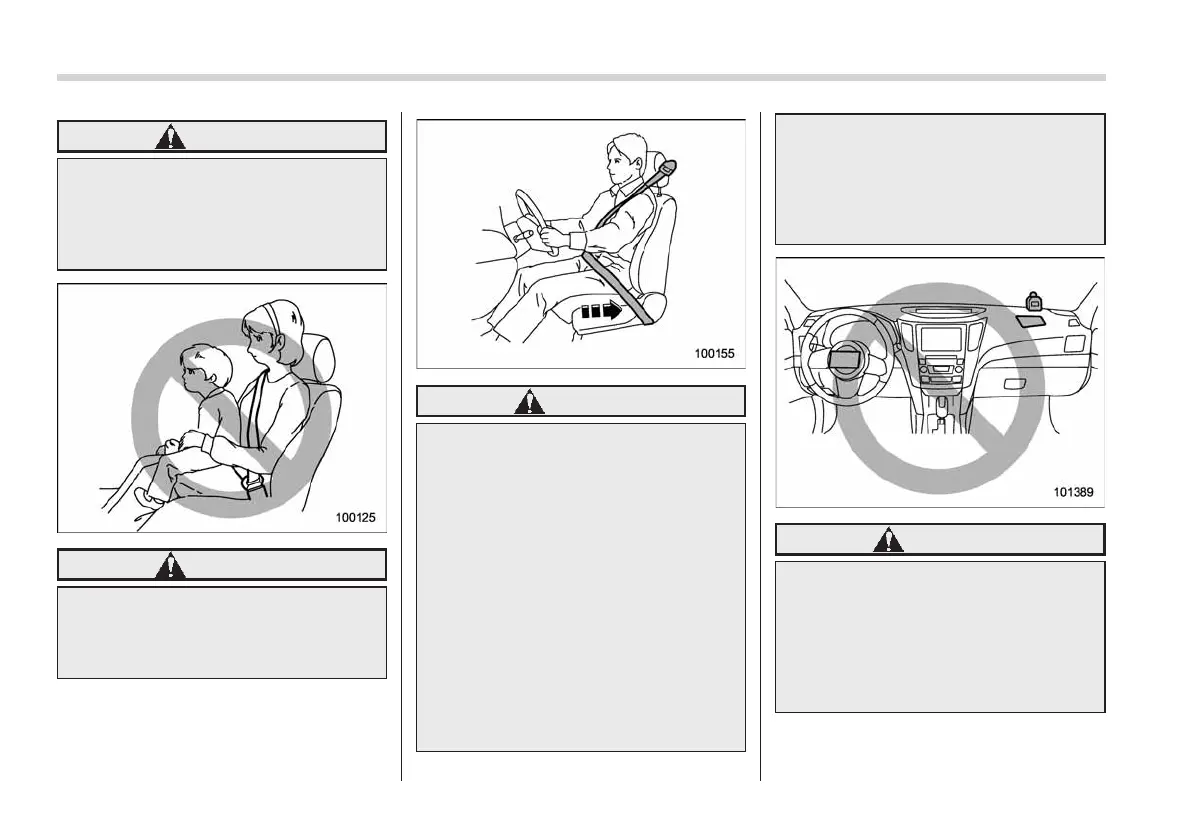 100125

100155

101389