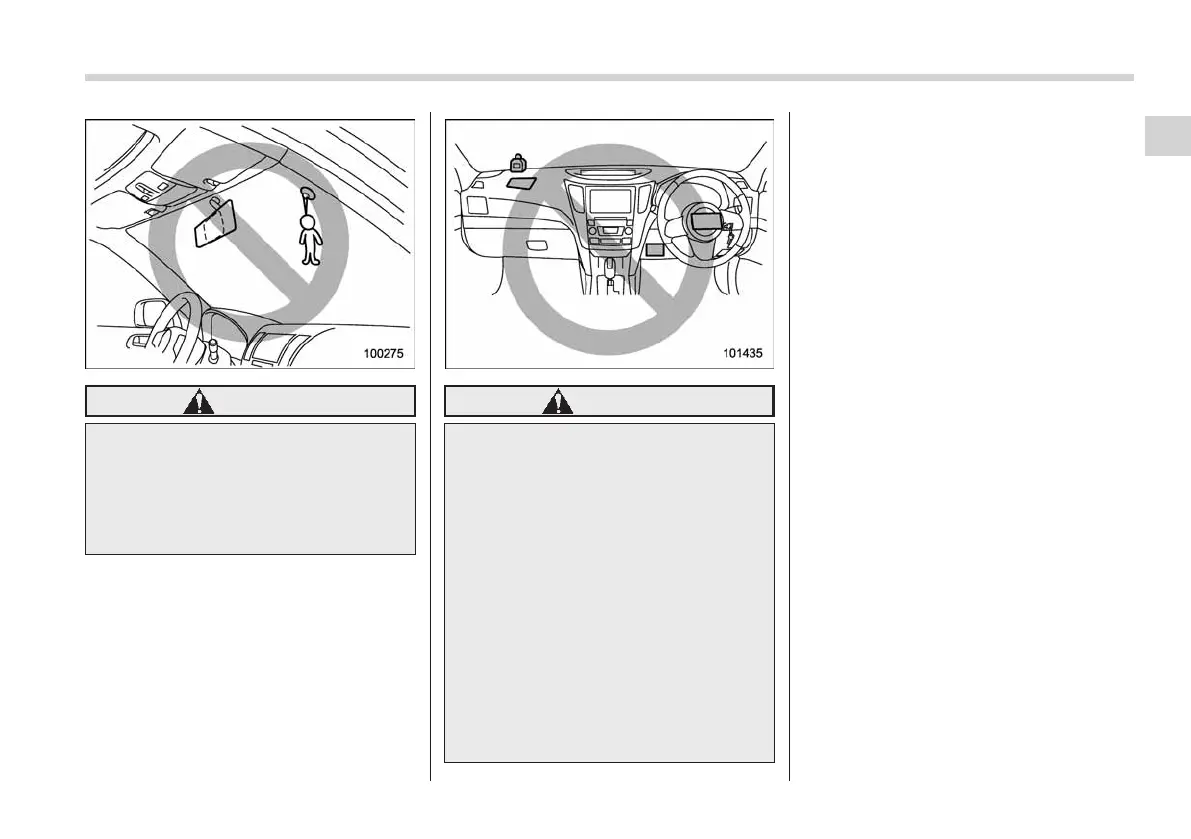 100275

101435