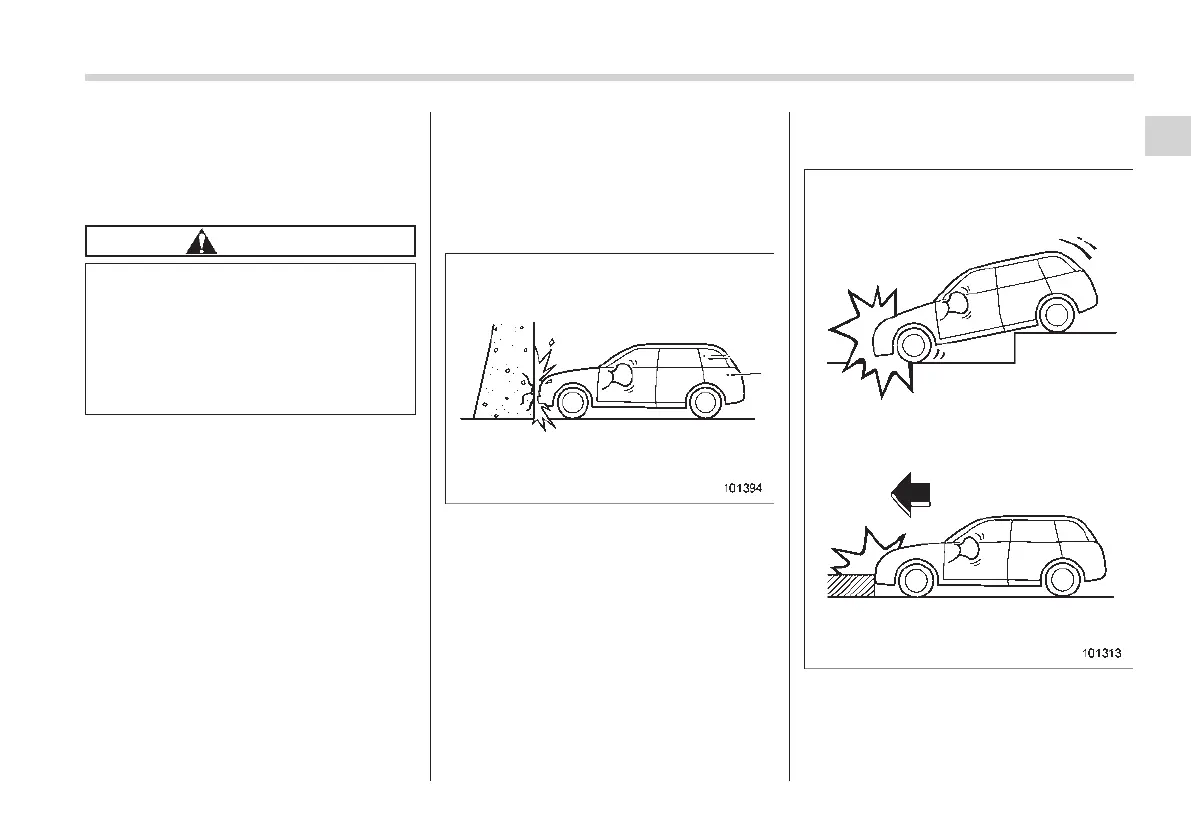 101394

101313