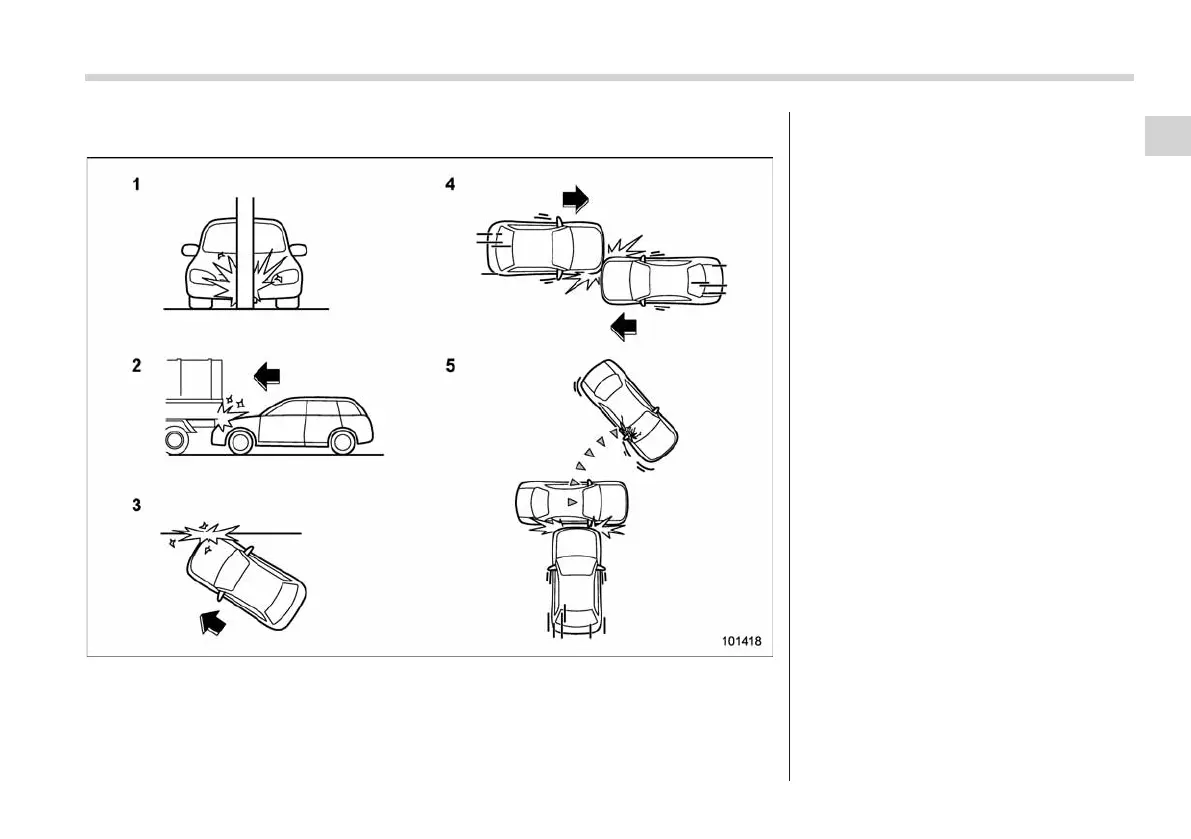 1

2

3

4

5

101418