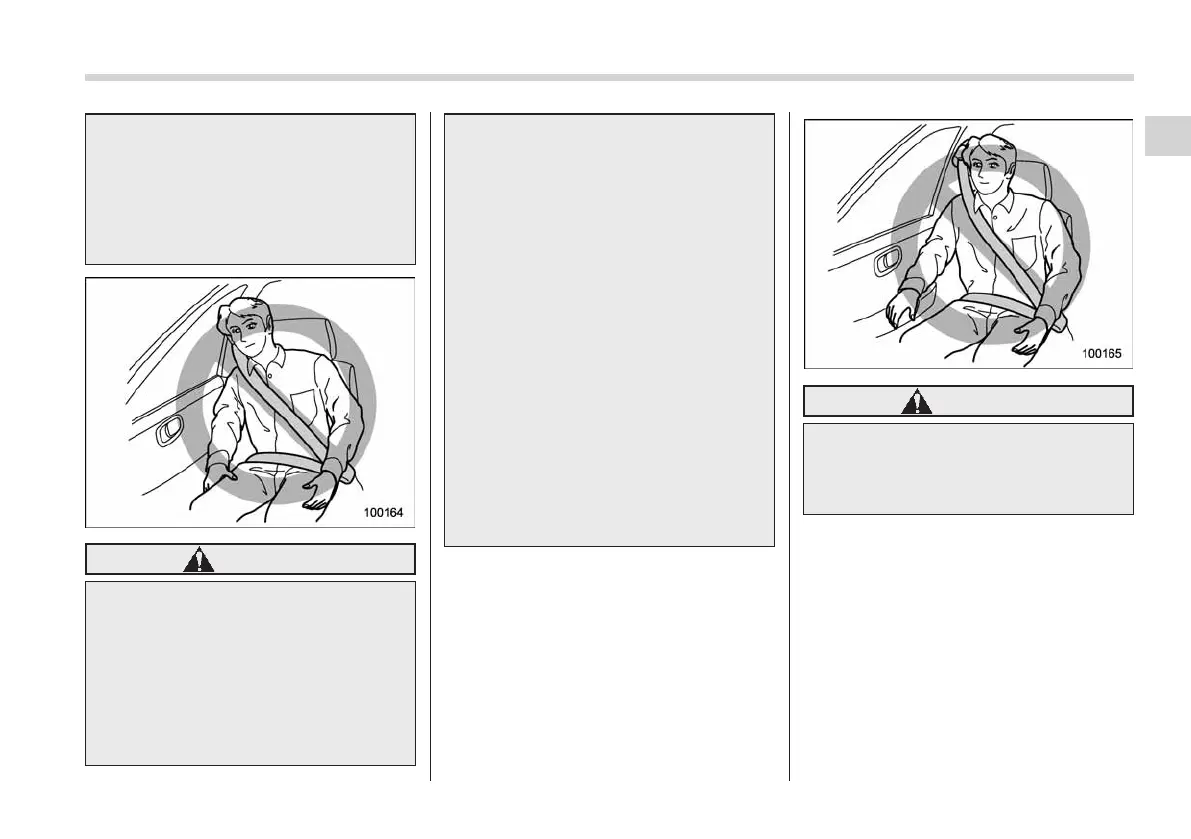 100164

100165