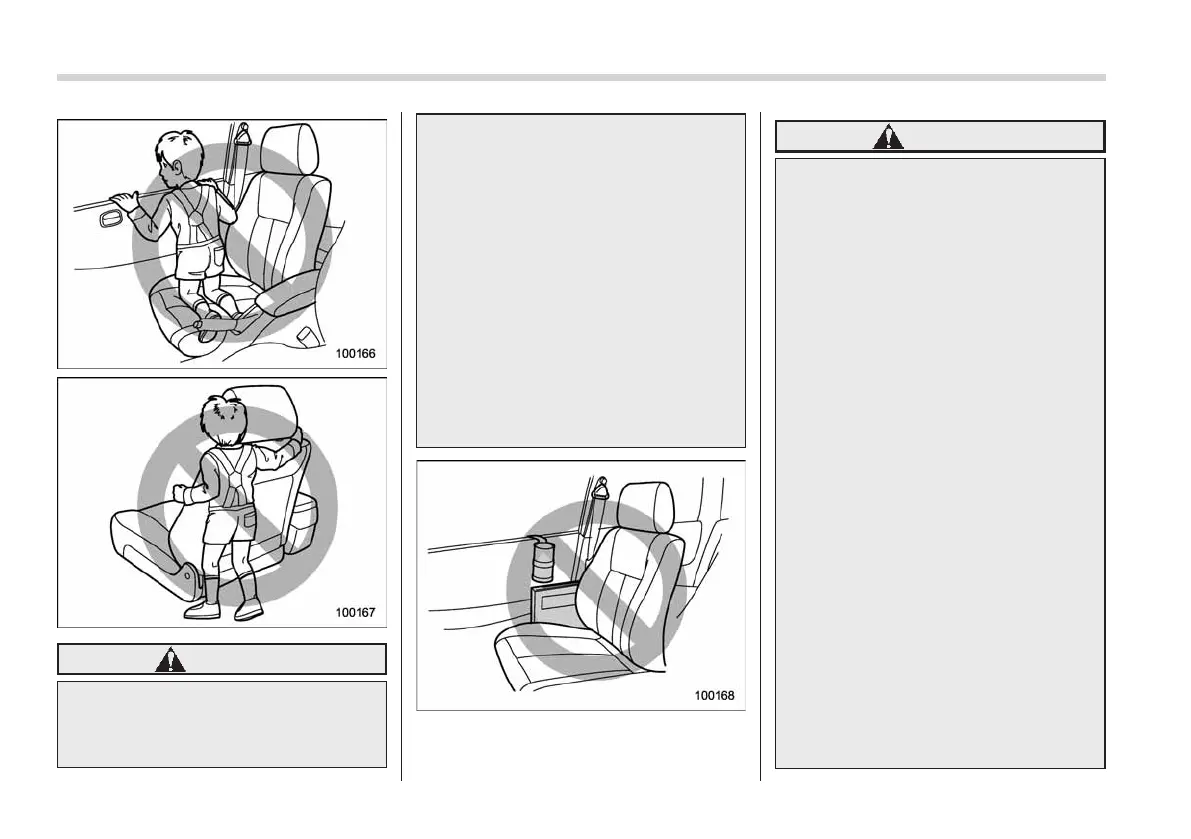 100166

100167

100168