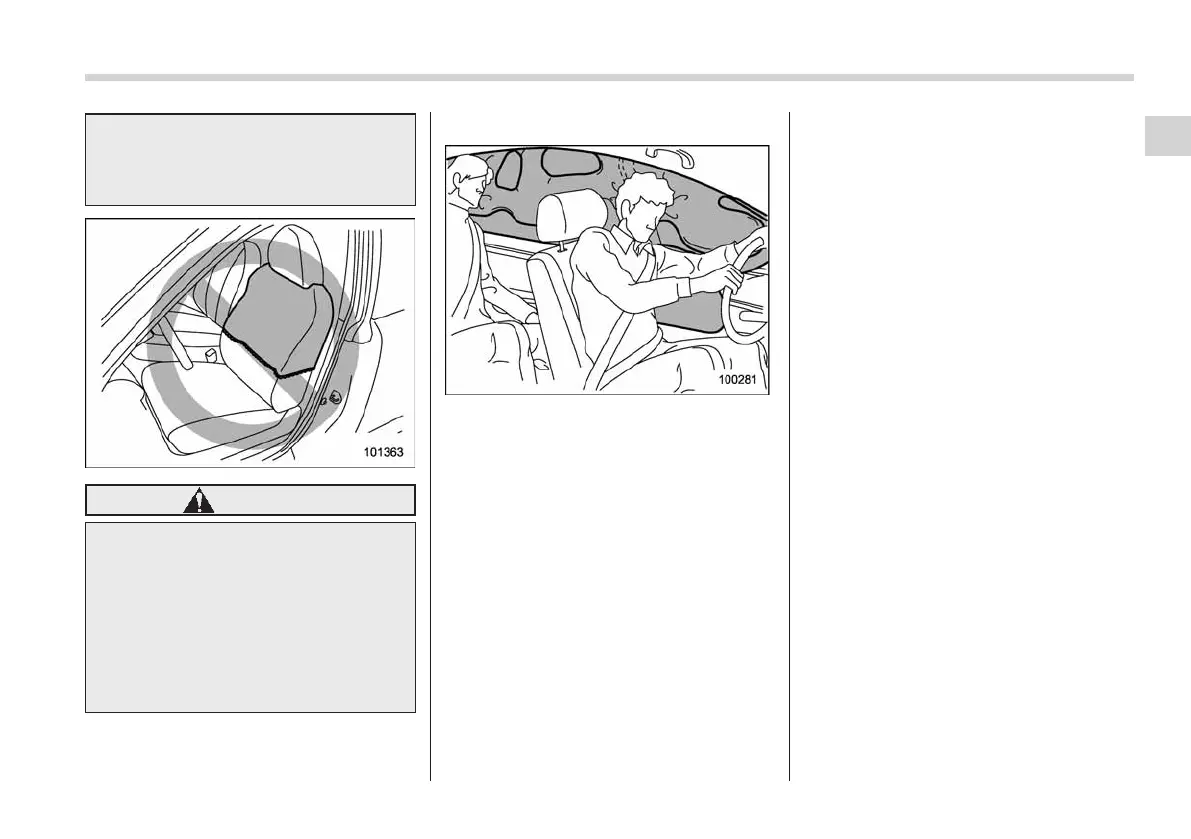 101363

100281