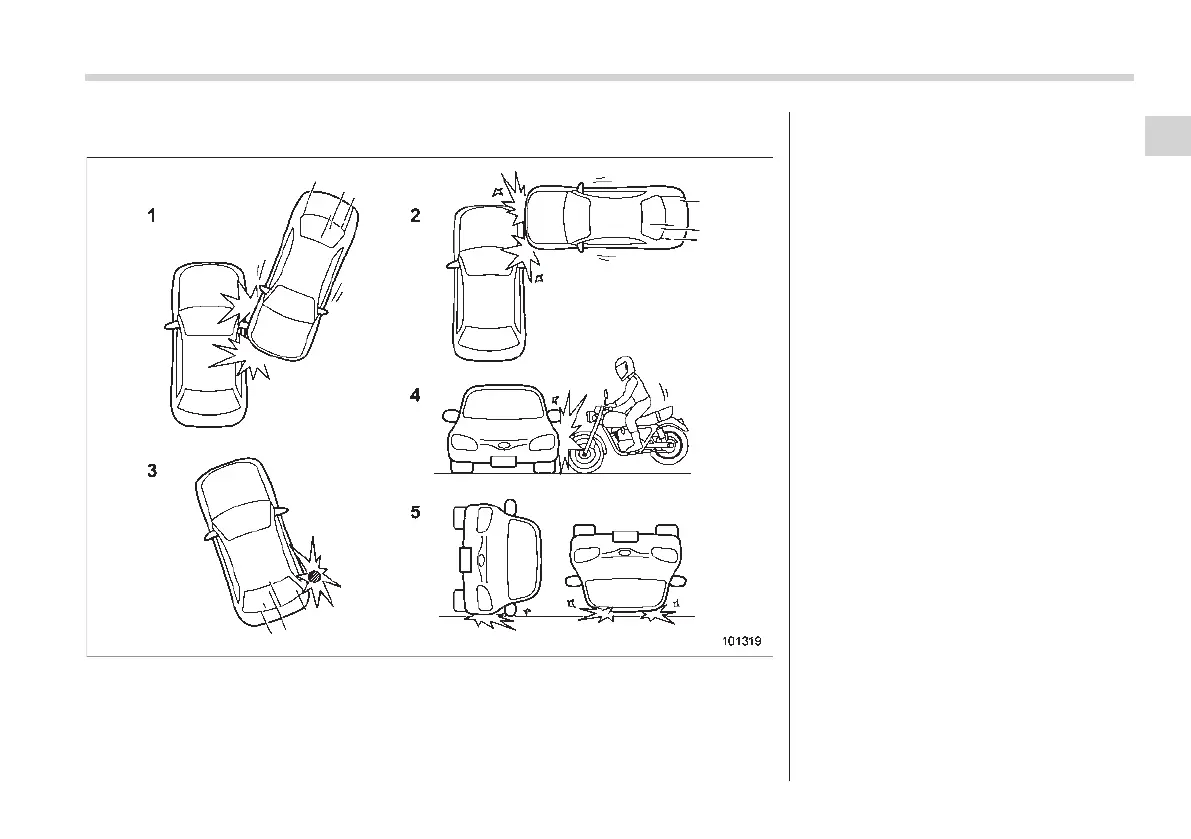 1

2

3

4

5

101319