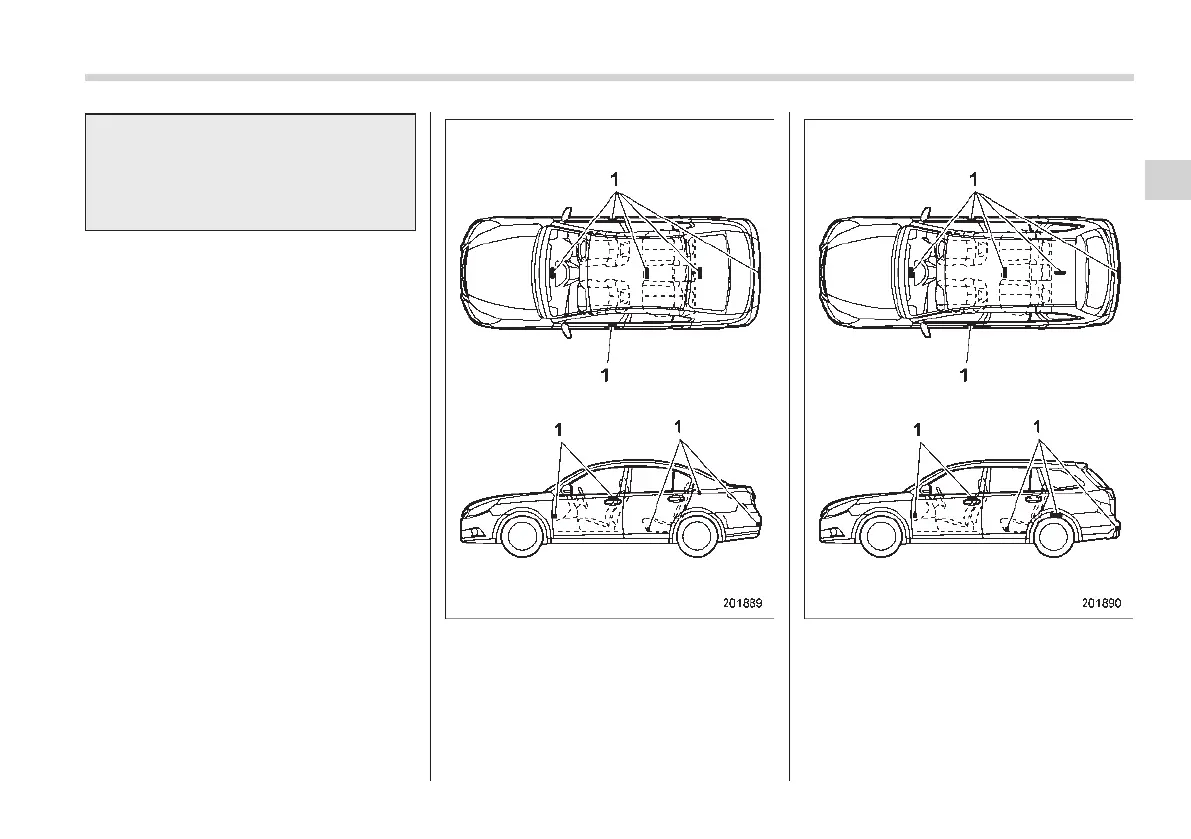 1

1

1

1

201889

1

1

1

1

201890