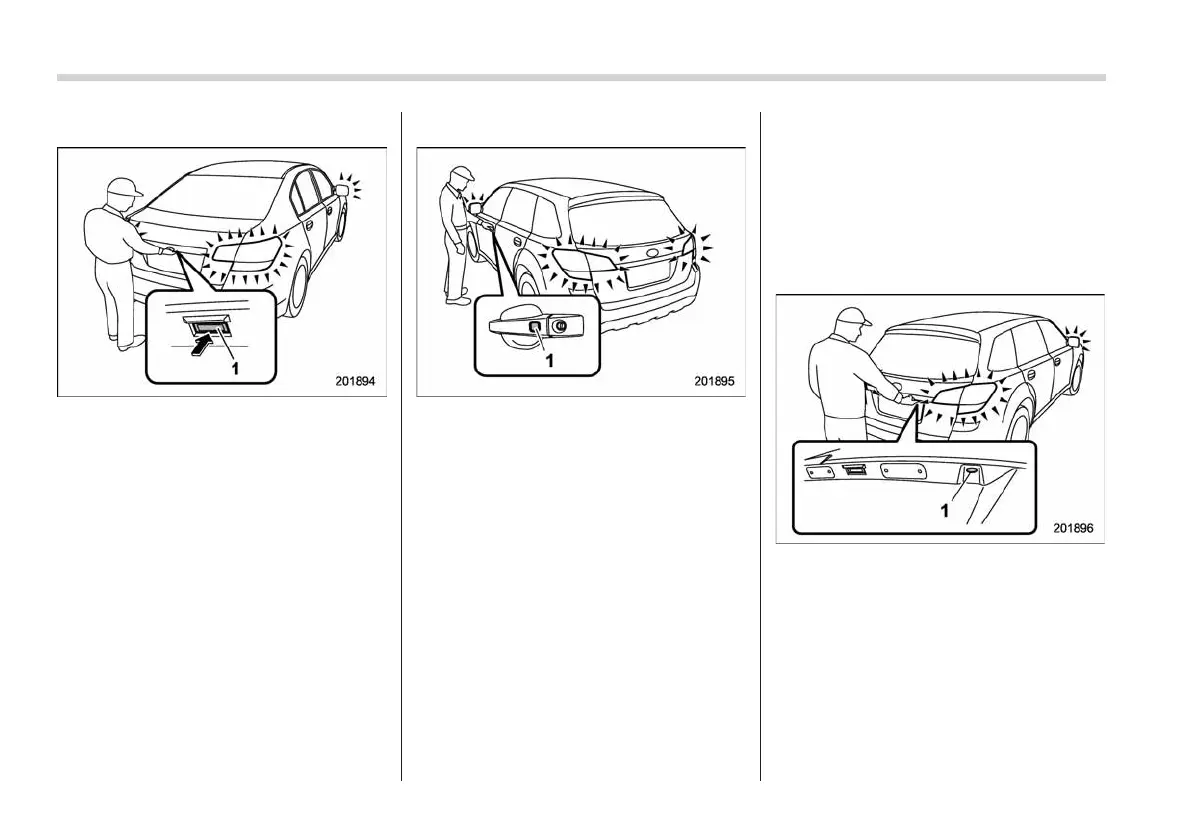 1

201894

1

201895

1

201896