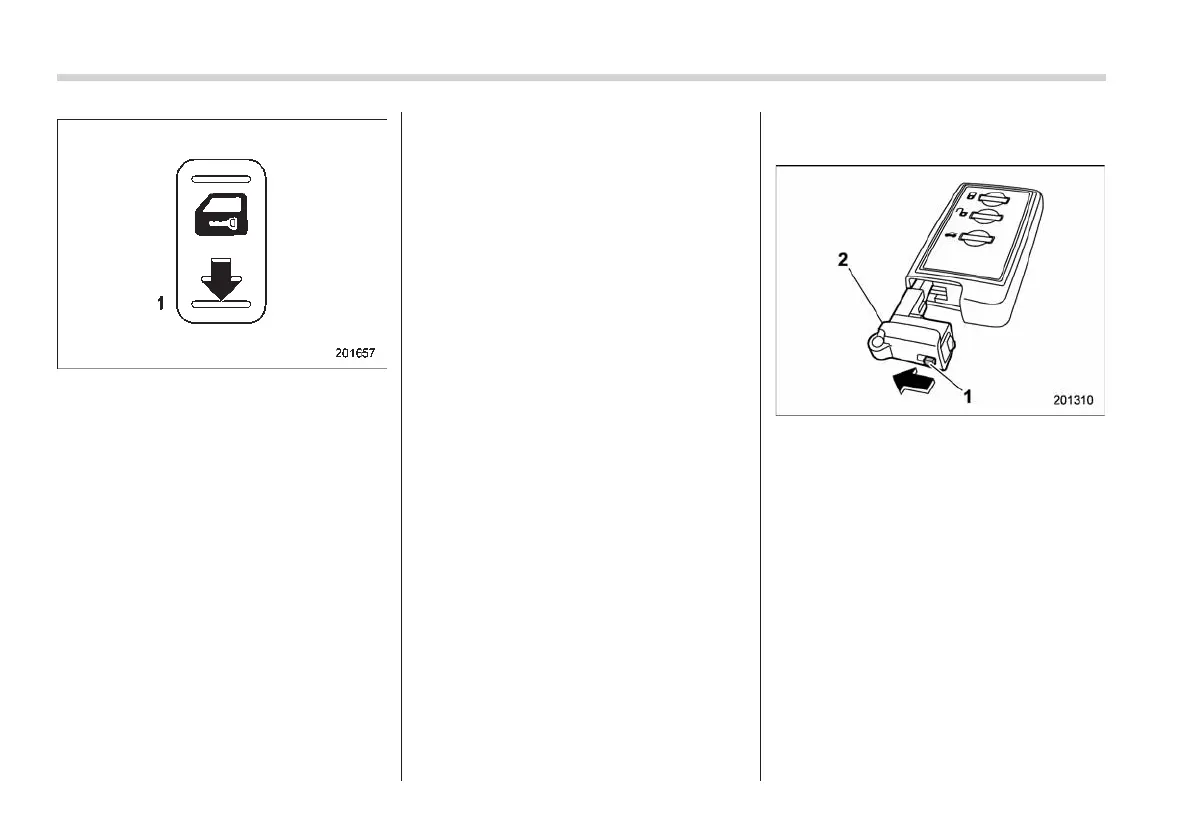 1

201657

2

1

201310