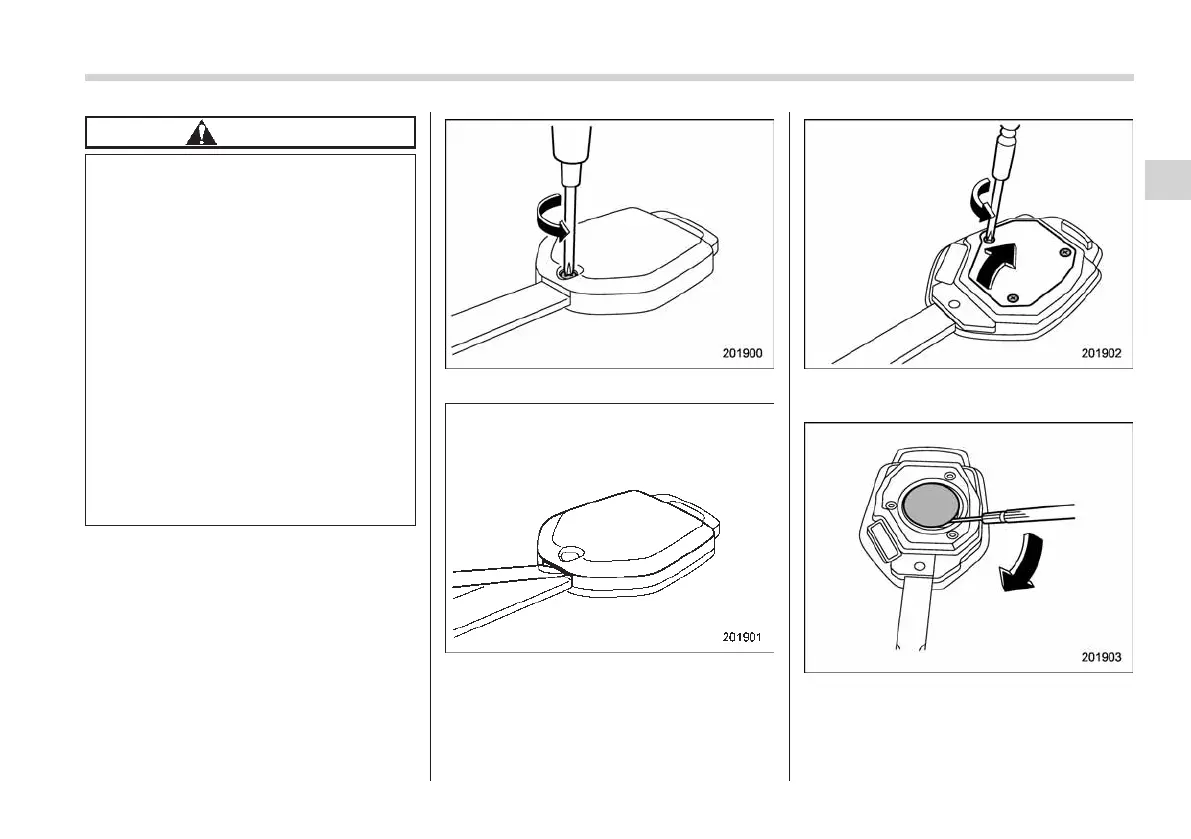 201900

201901

201902

201903