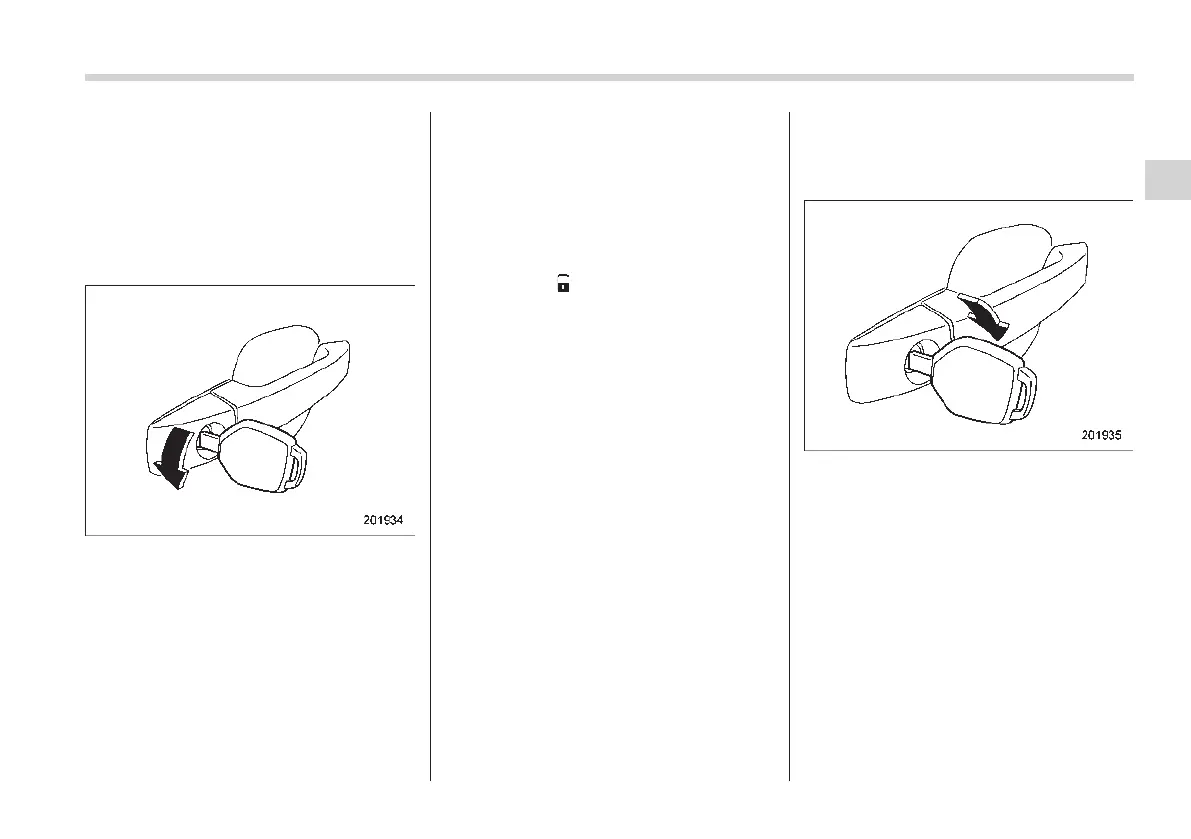 201934

201935