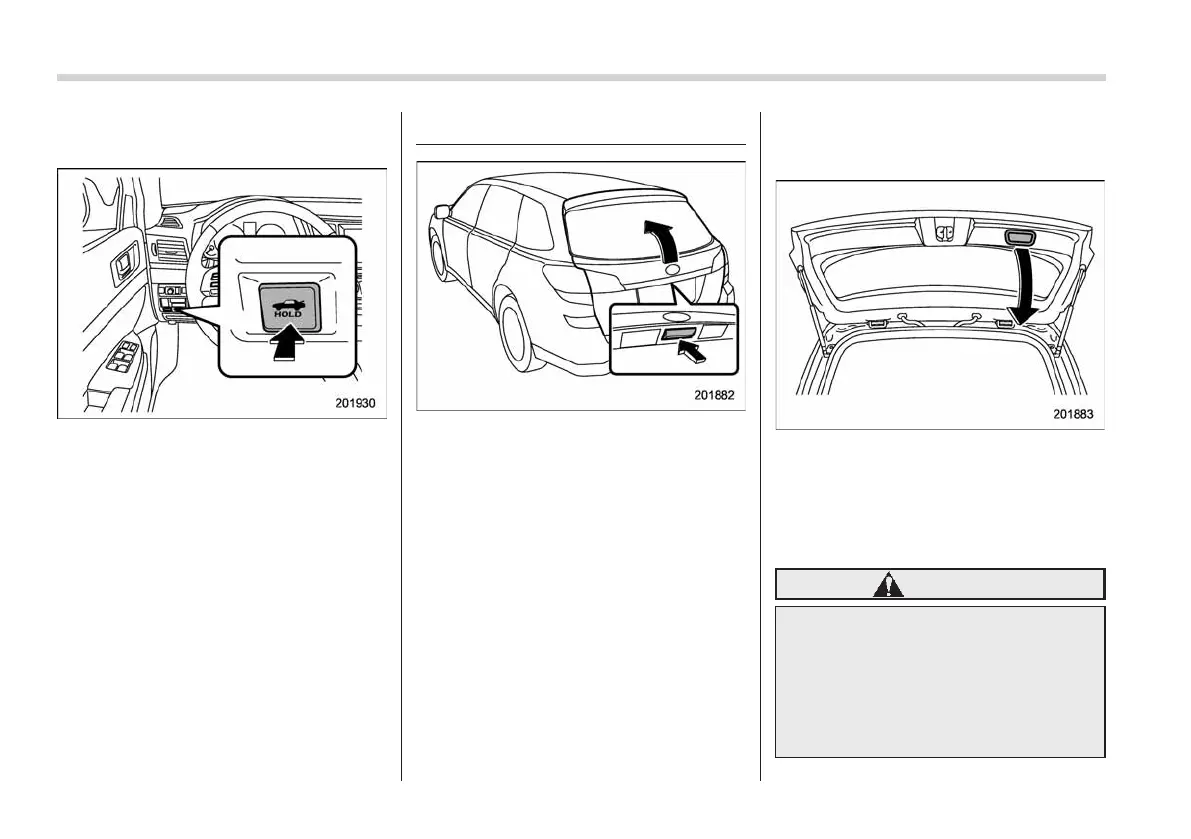 HOLD

201930

201882

201883