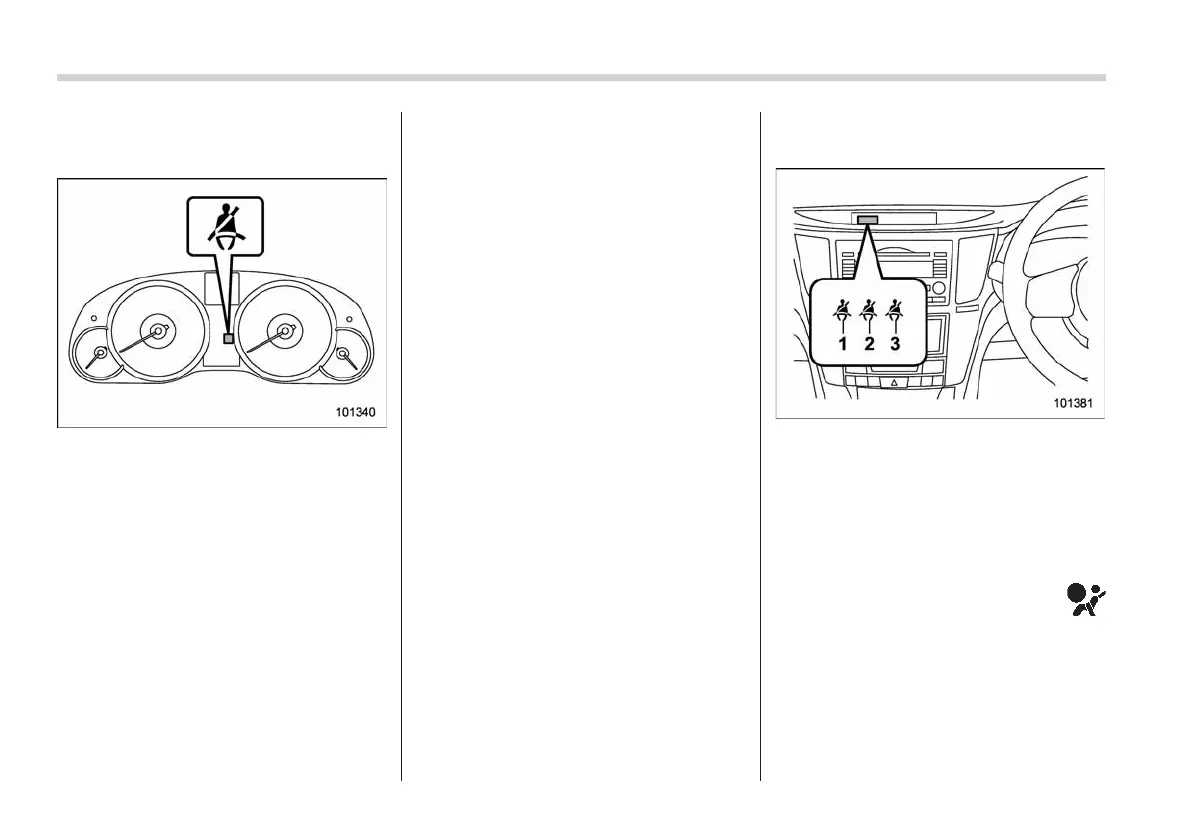 101340

1 2 3

101381