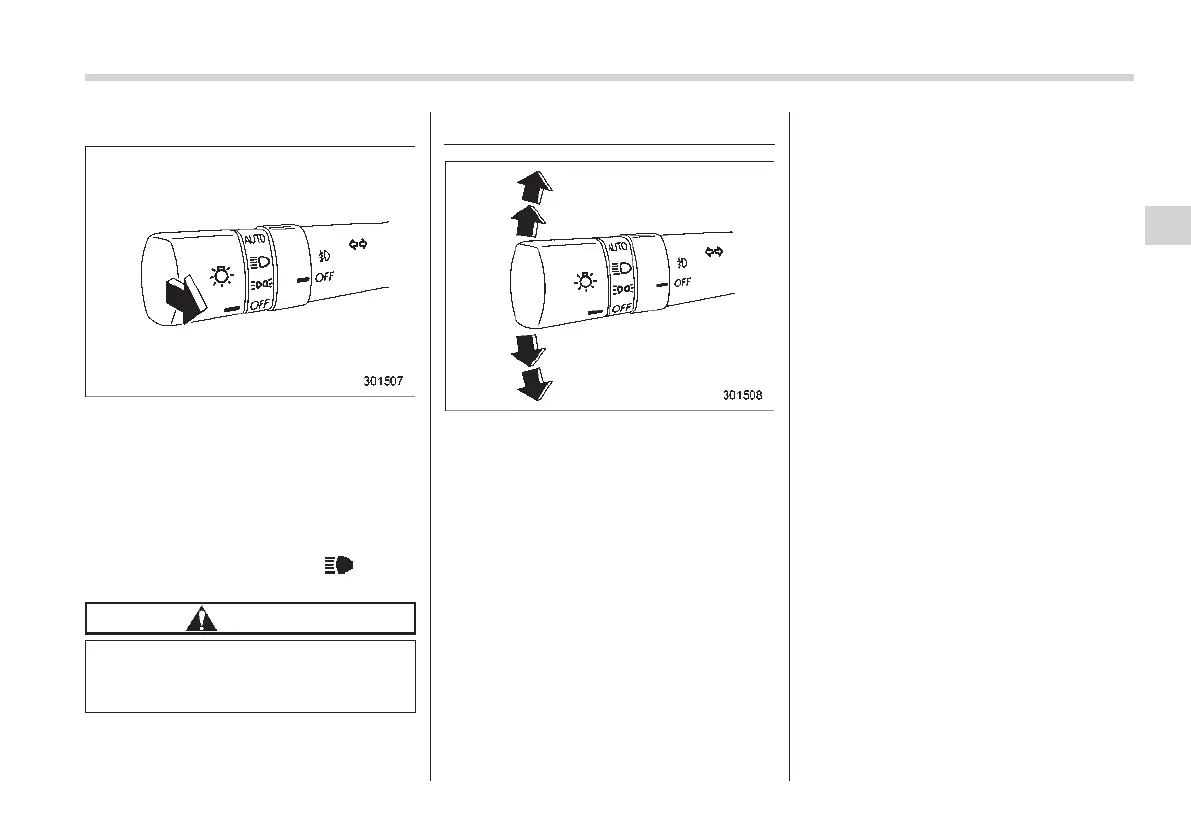 AUTO

OFF

OFF

301507

AUTO

OFF

OFF

301508