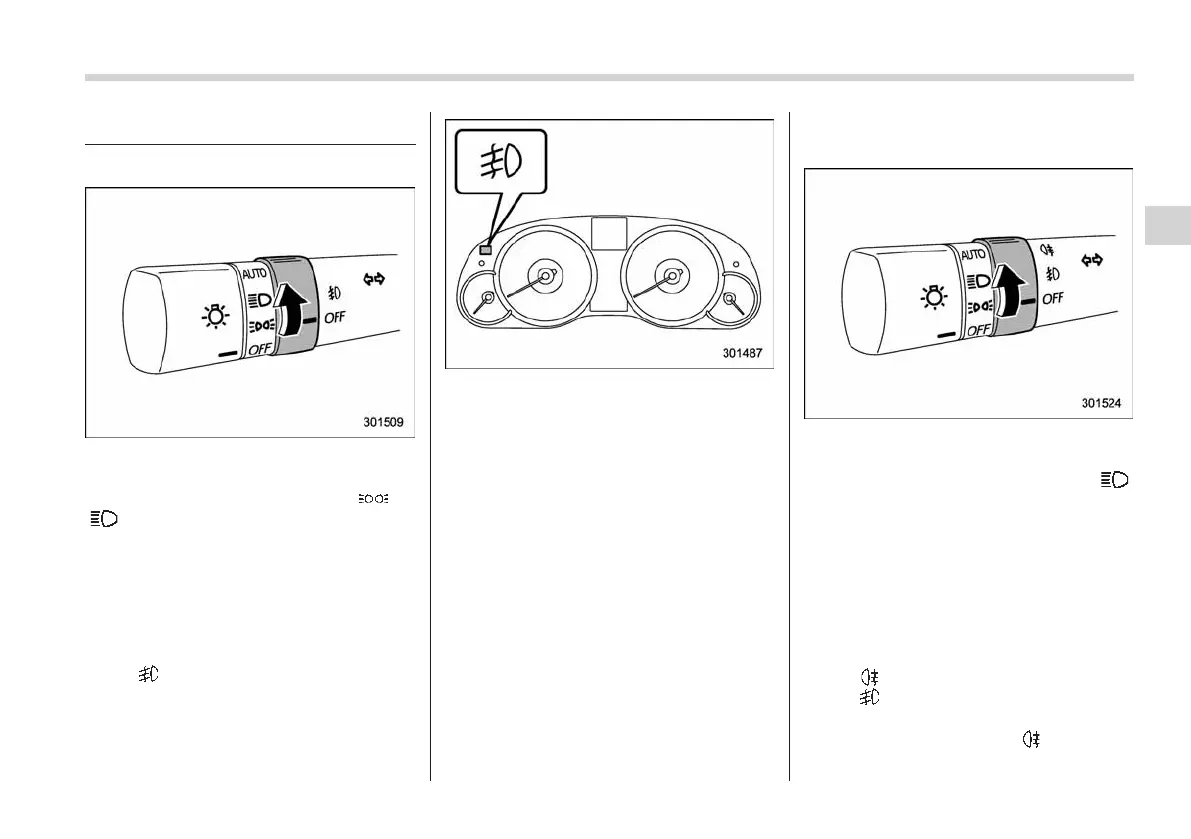 AUTO
OFF
OFF
301509

301487

AUTO
OFF
OFF
301524