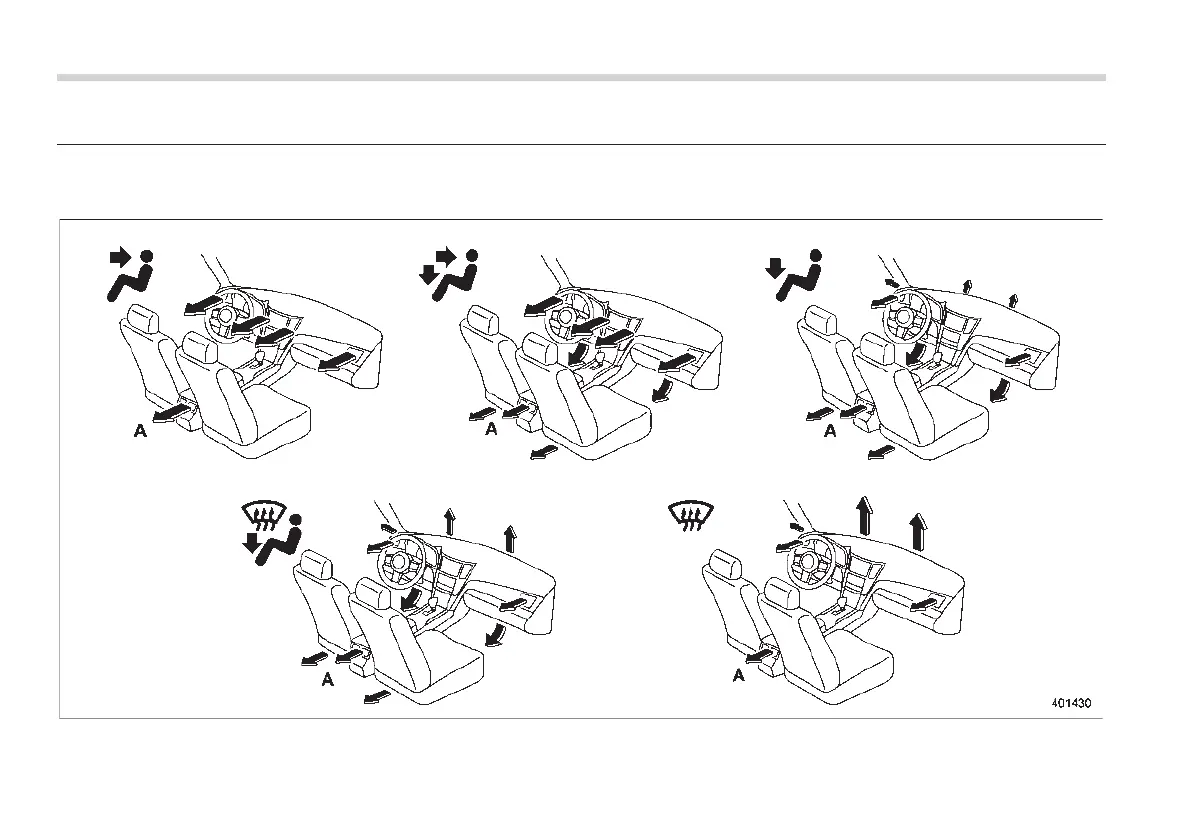 A

A

A

A

A

401430