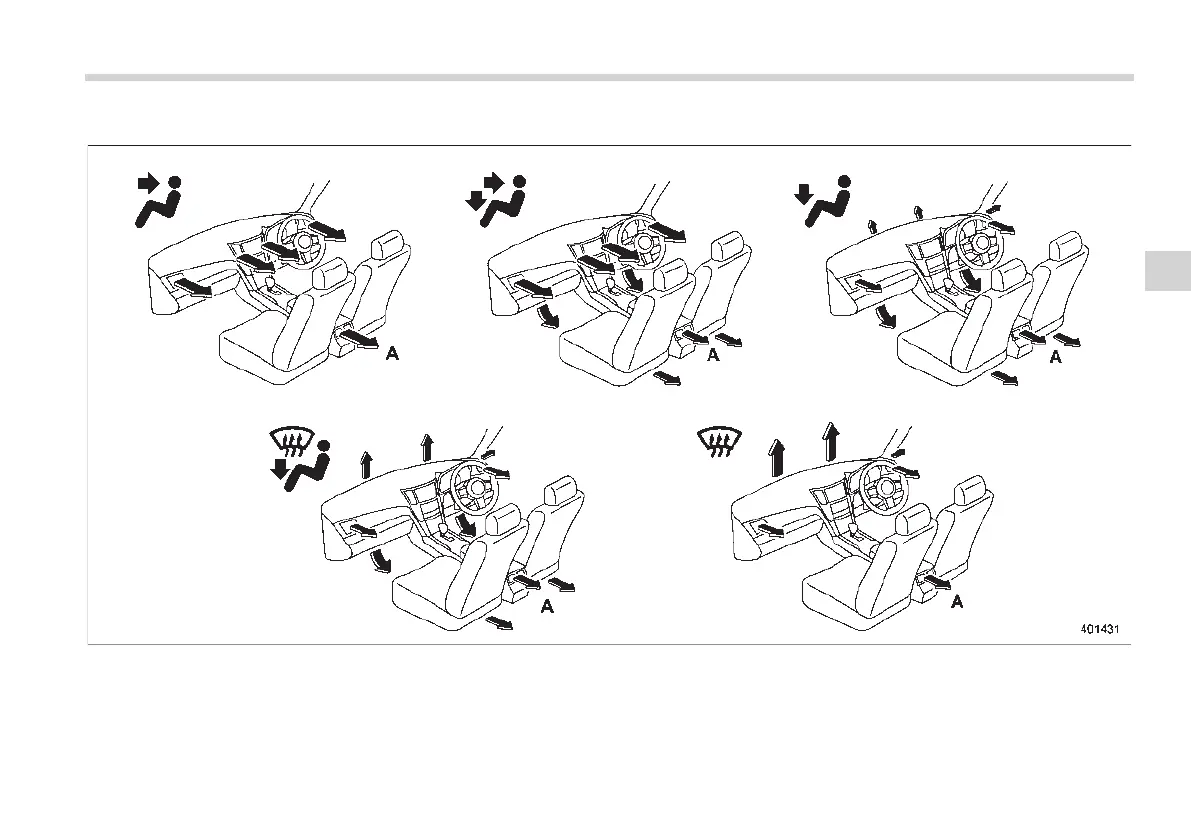 A

A

A

A

A

401431