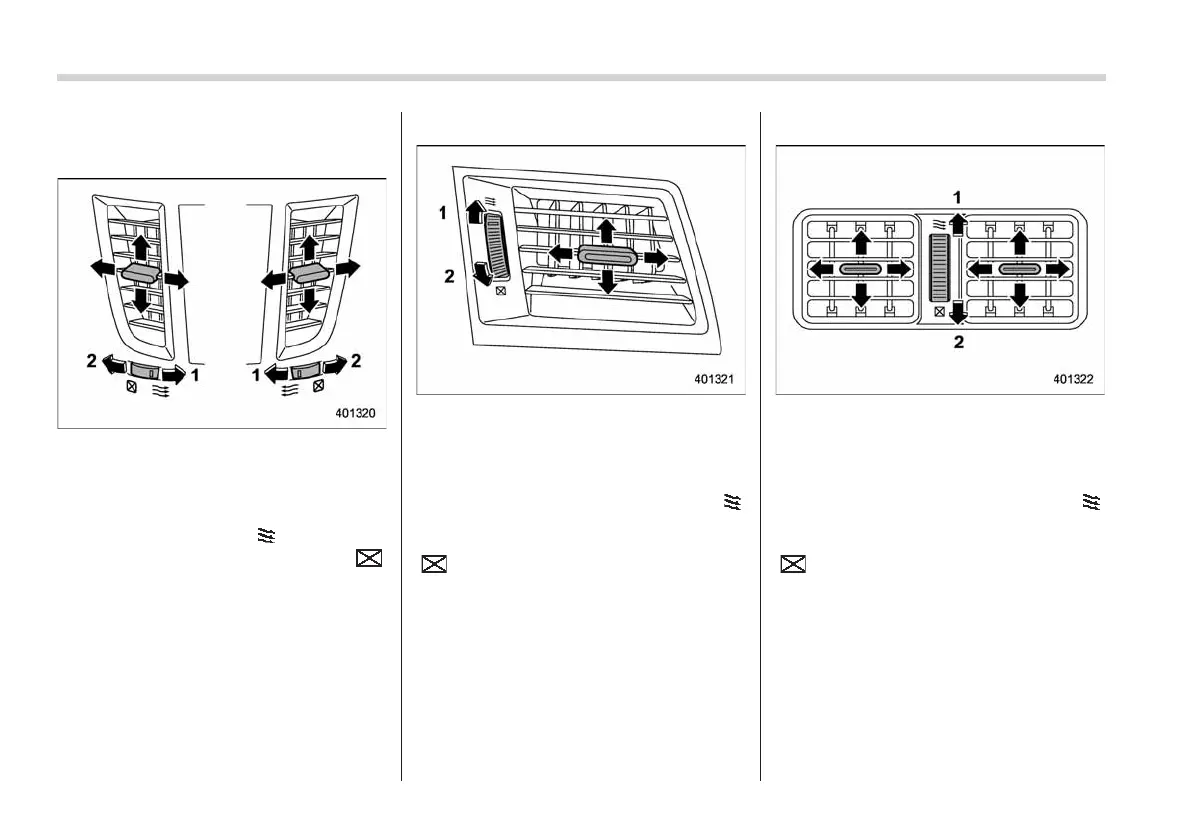 2 1 1 2

401320

1

2

401321

1

2

401322