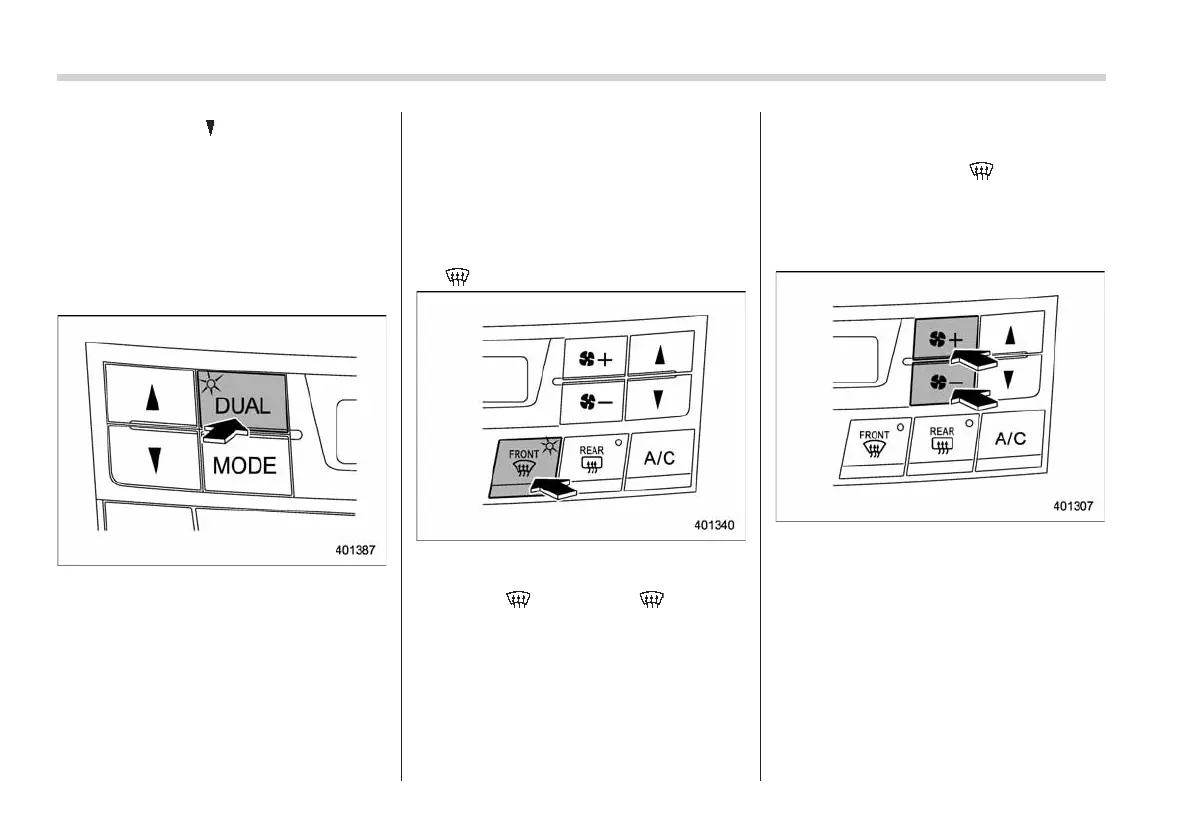 DUAL

MODE

401387

FRONT

REAR

A/C

401340

FRONT

REAR

A/C

401307