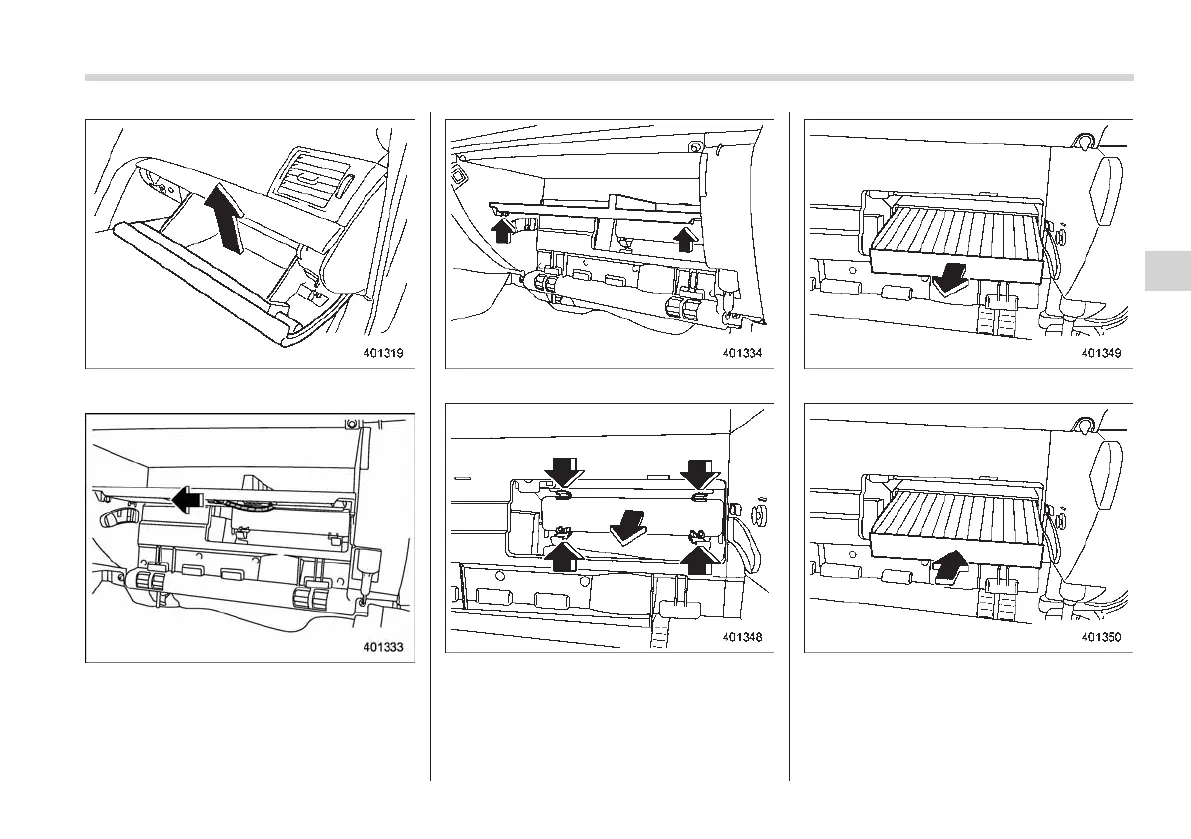 401319

401333

401334

401348

401349

401350