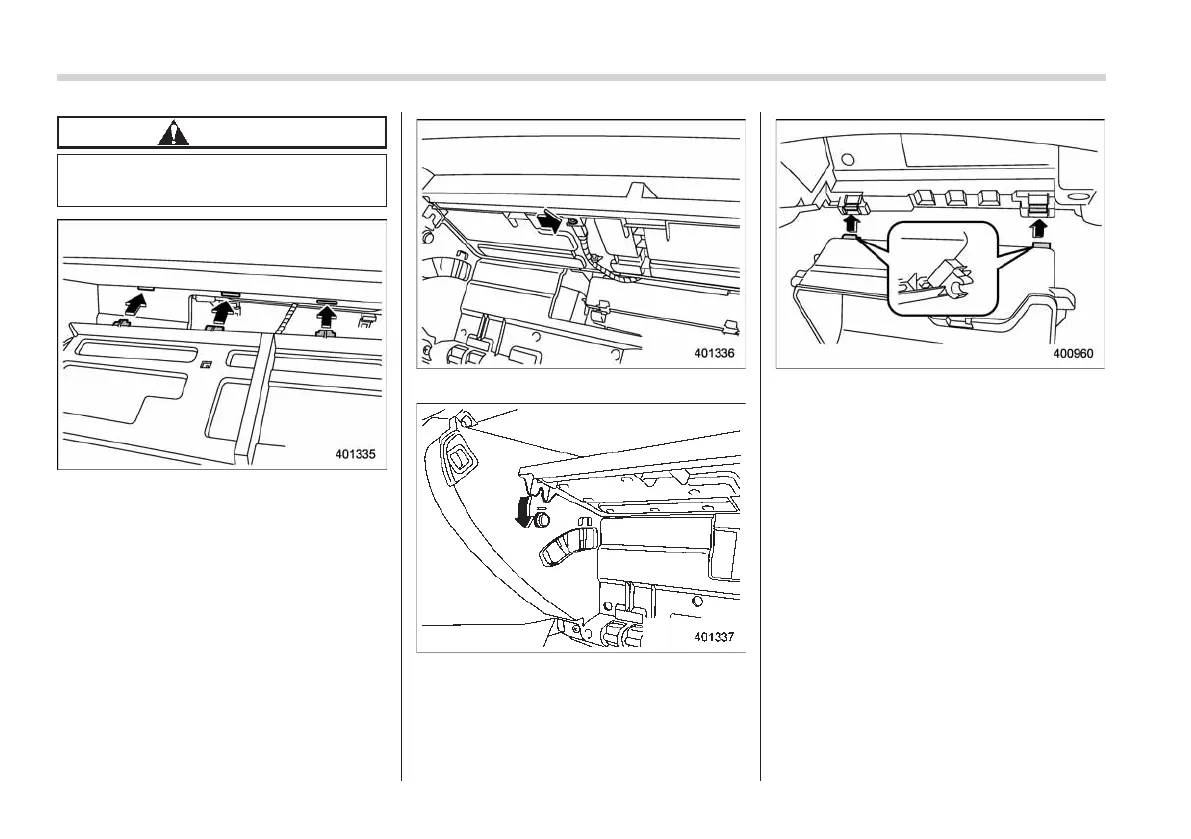 401335

401336

401337

400960