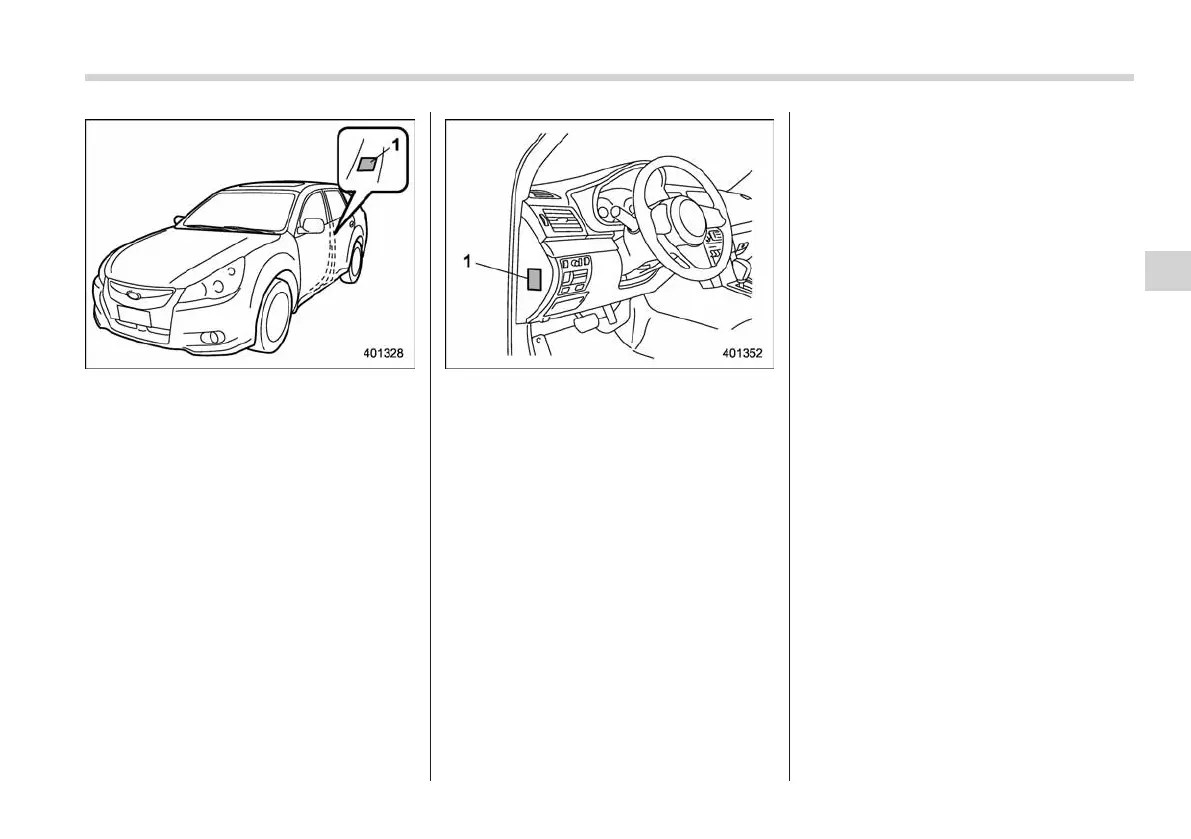 1

401328

1

401352