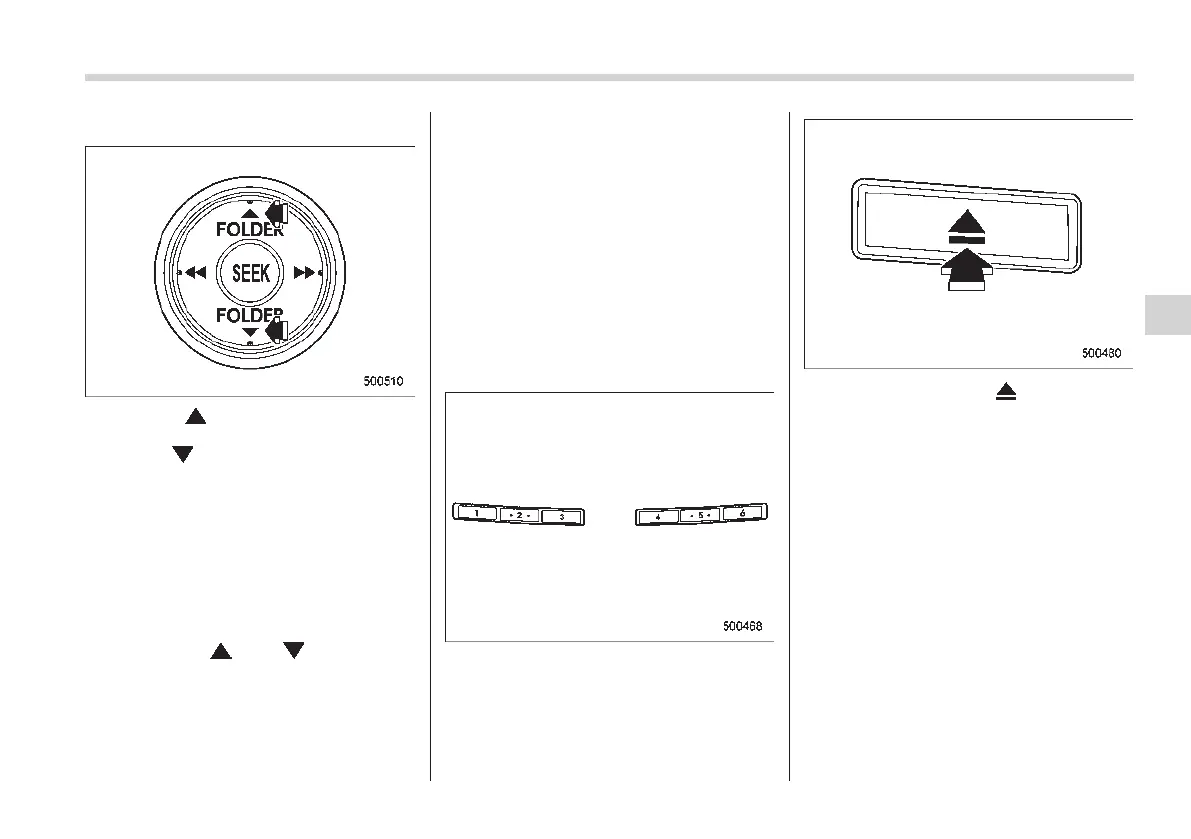 FOLDER

SEEK

FOLDER

500510

1 2 3

4 5 6

500468

500480