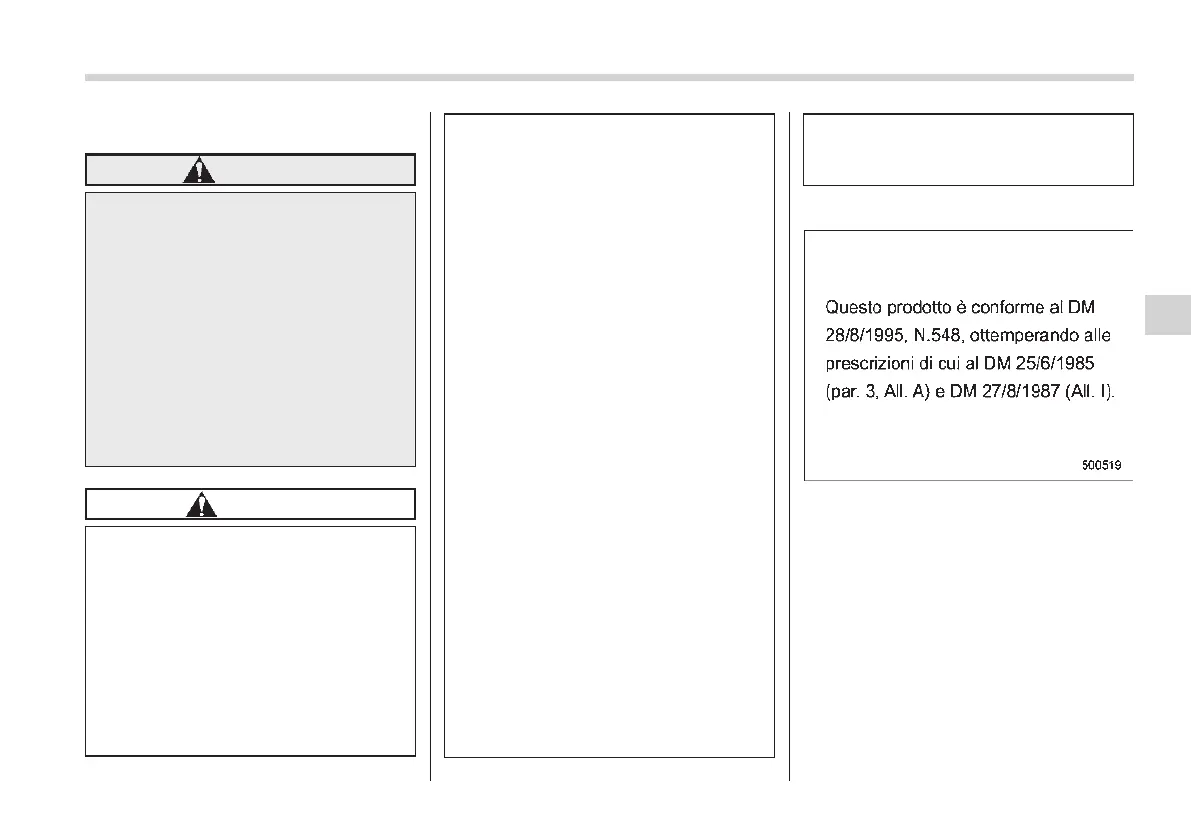 Questo prodotto è conforme al DM 28/8/1995, N.548, ottemperando alle prescrizioni di cui al DM 25/6/1985 (par. 3, All. A) e DM 27/8/1987 (All. I).

500519