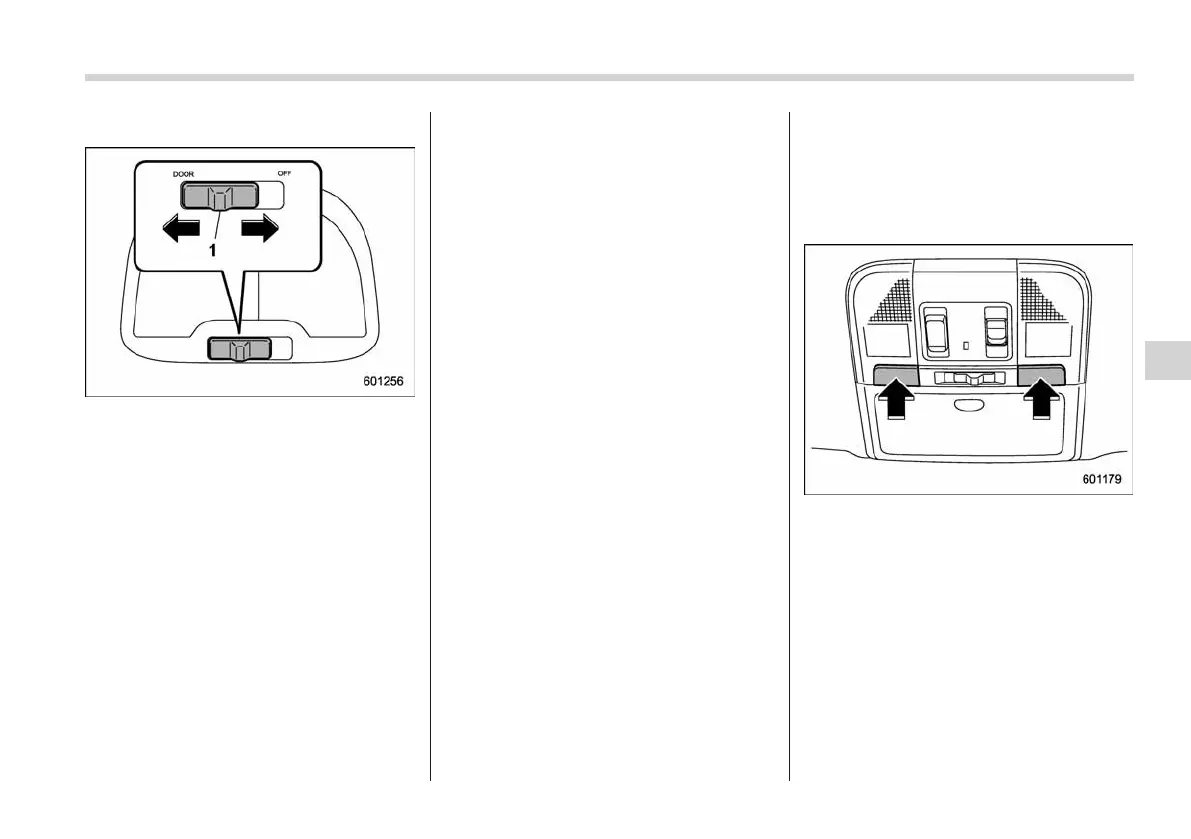 DOOR
OFF
1
601256

601179