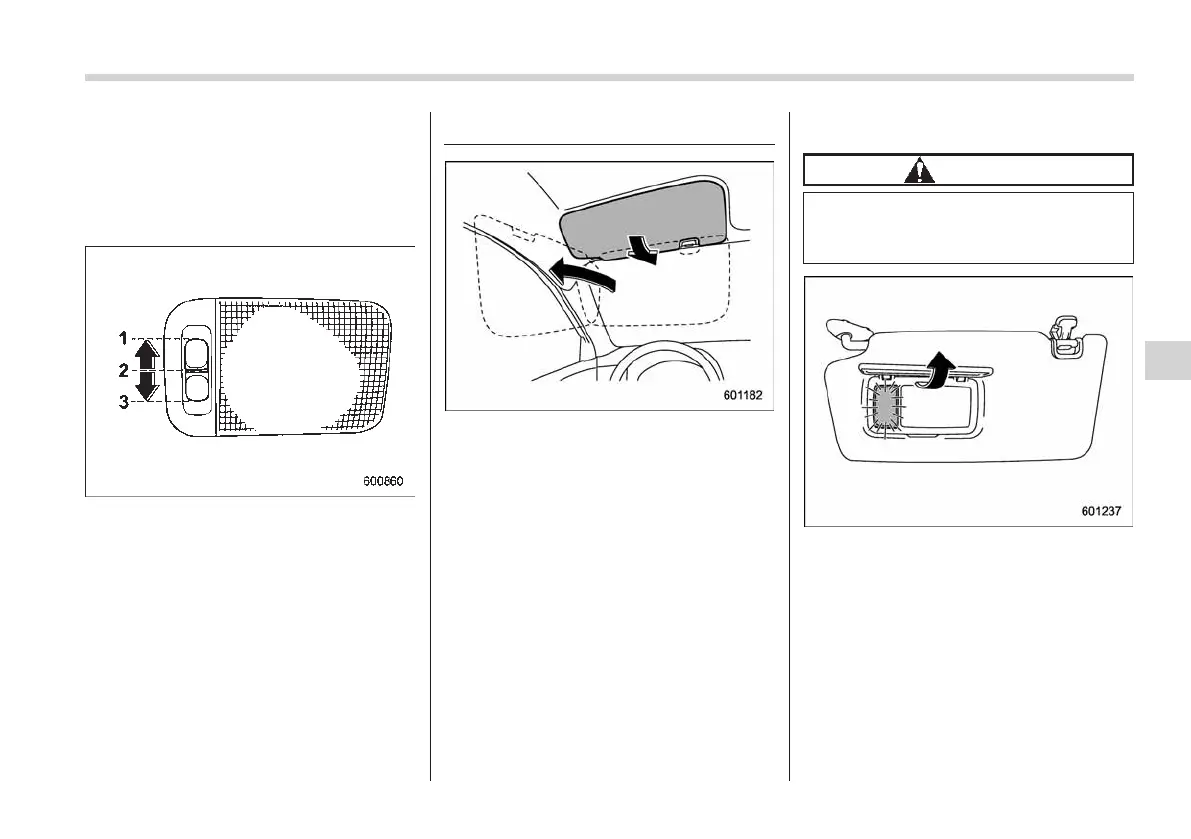 1
2
3
600860

601182

601237